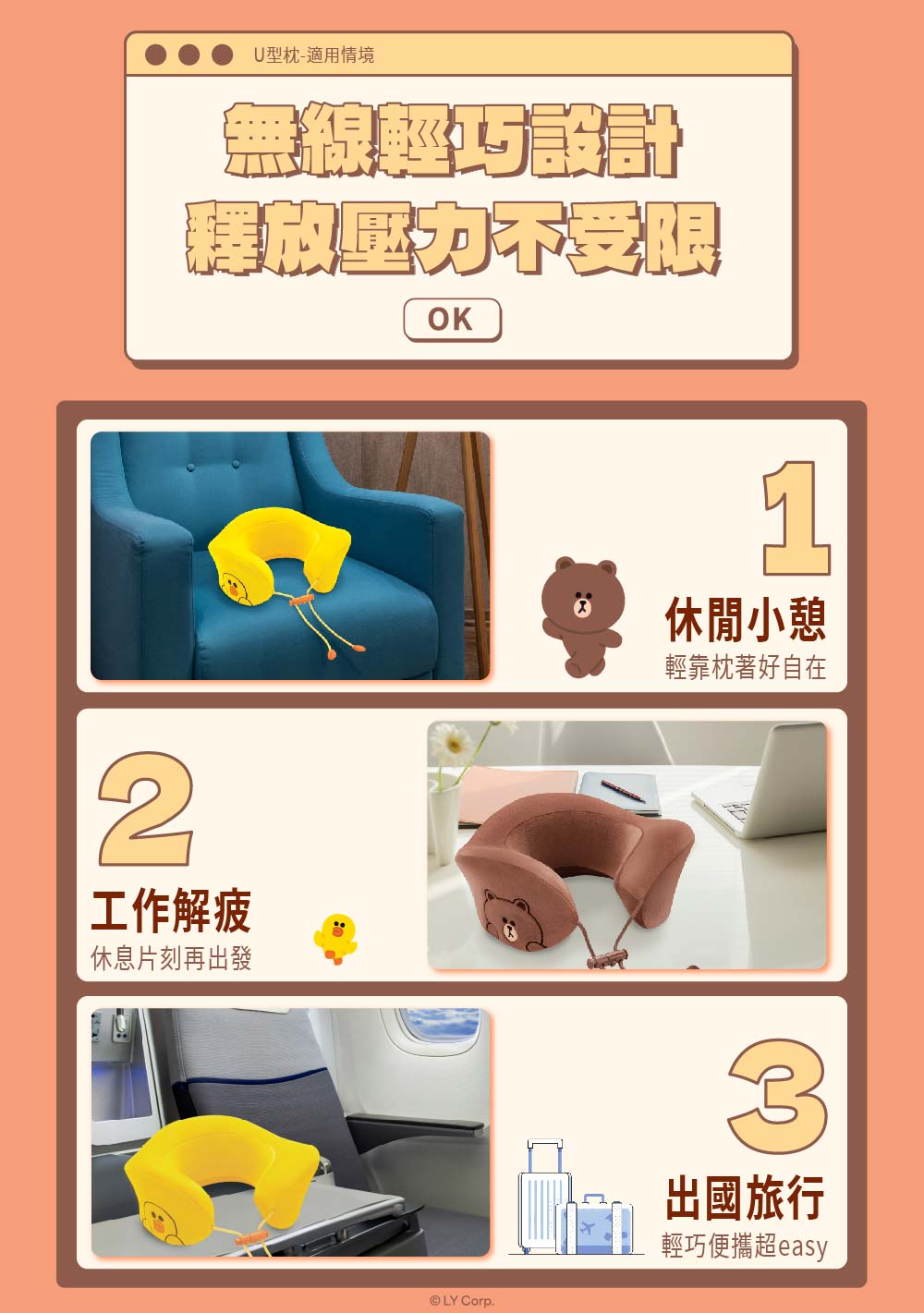 U型枕-適用情境

無線輕巧設計
釋放壓力不受限

OK

1
休閒小憩
輕靠枕著好自在

2
工作解疲
休息片刻再出發

3
出國旅行
輕巧便攜超easy

© LY Corp.