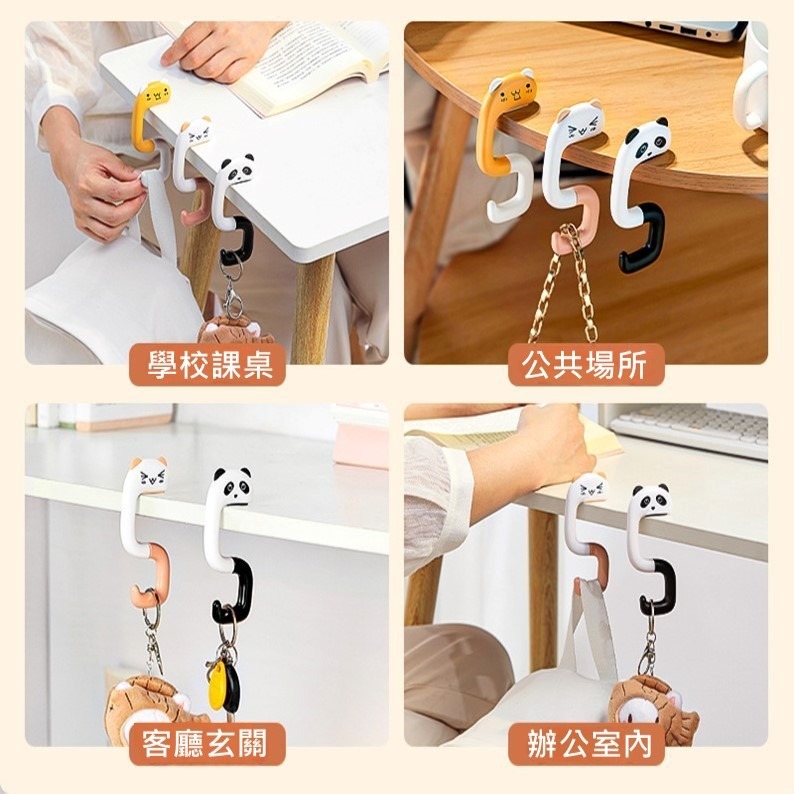 學校課桌

公共場所

客廳玄關

辦公室內