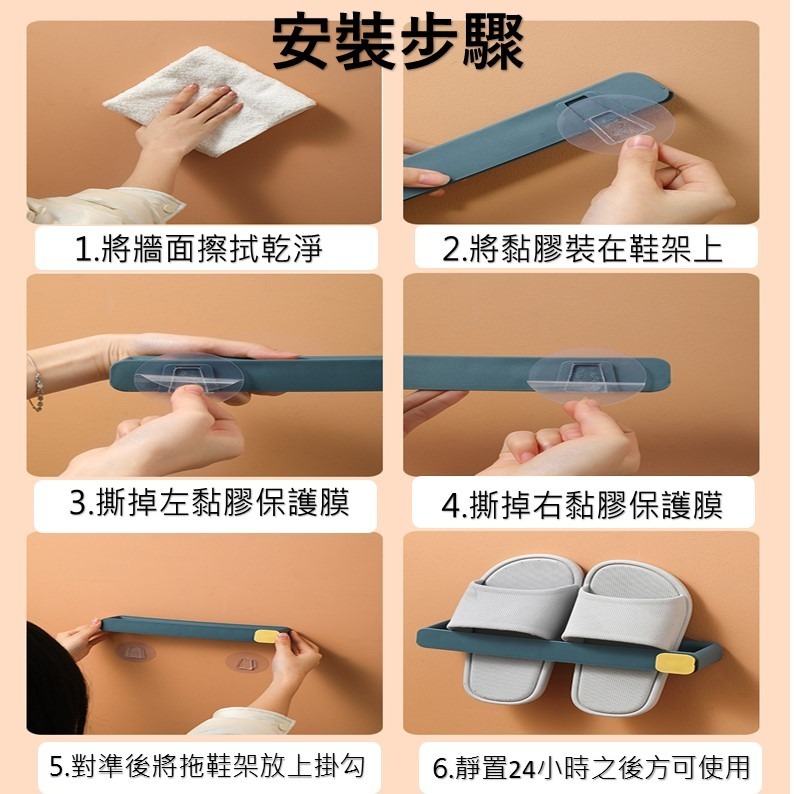 安裝步驟

1.將牆面擦拭乾淨

2.將黏膠裝在鞋架上

3.撕掉左黏膠保護膜

4.撕掉右黏膠保護膜

5.對準後將拖鞋架放上掛勾

6.靜置24小時之後方可使用