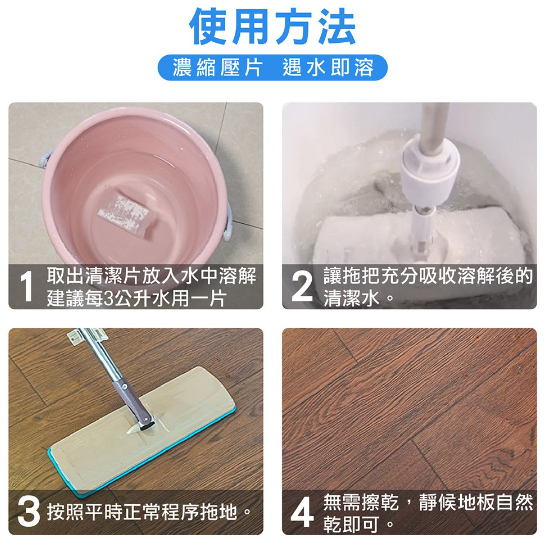 使用方法

濃縮壓片 遇水即溶

1 取出清潔片放入水中溶解 建議每3公升水用一片

2 讓拖把充分吸收溶解後的清潔水。

3 按照平時正常程序拖地。

4 無需擦乾，靜候地板自然乾即可。