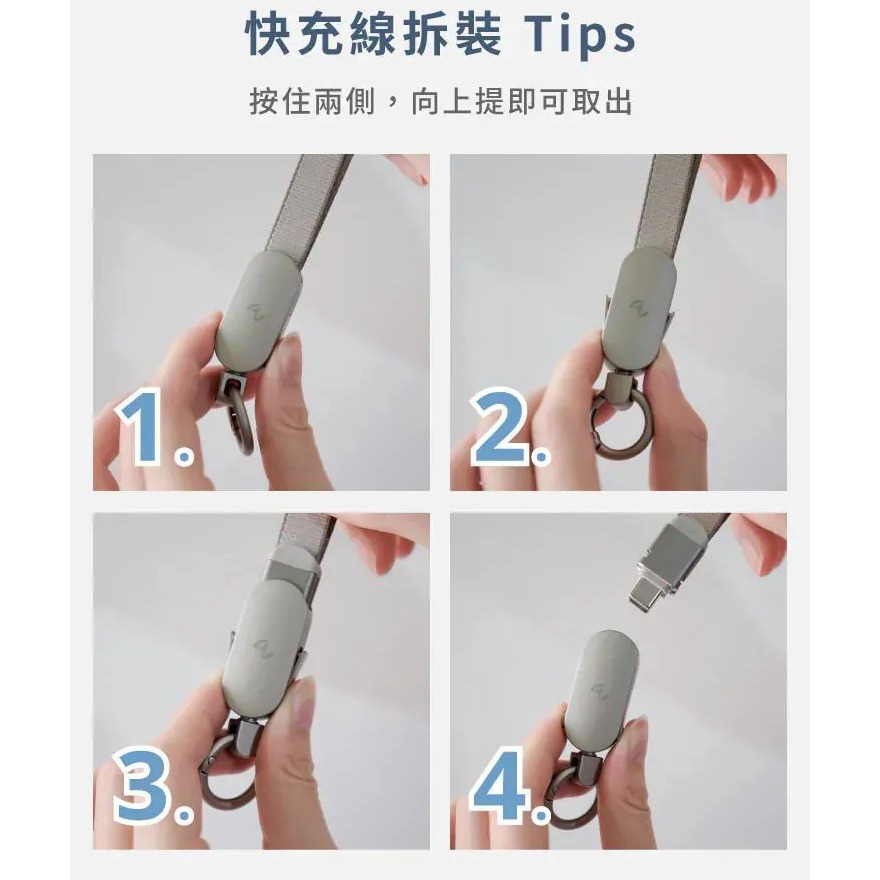 快充線拆裝 Tips

按住兩側，向上提即可取出

1.

2.

3.

4.