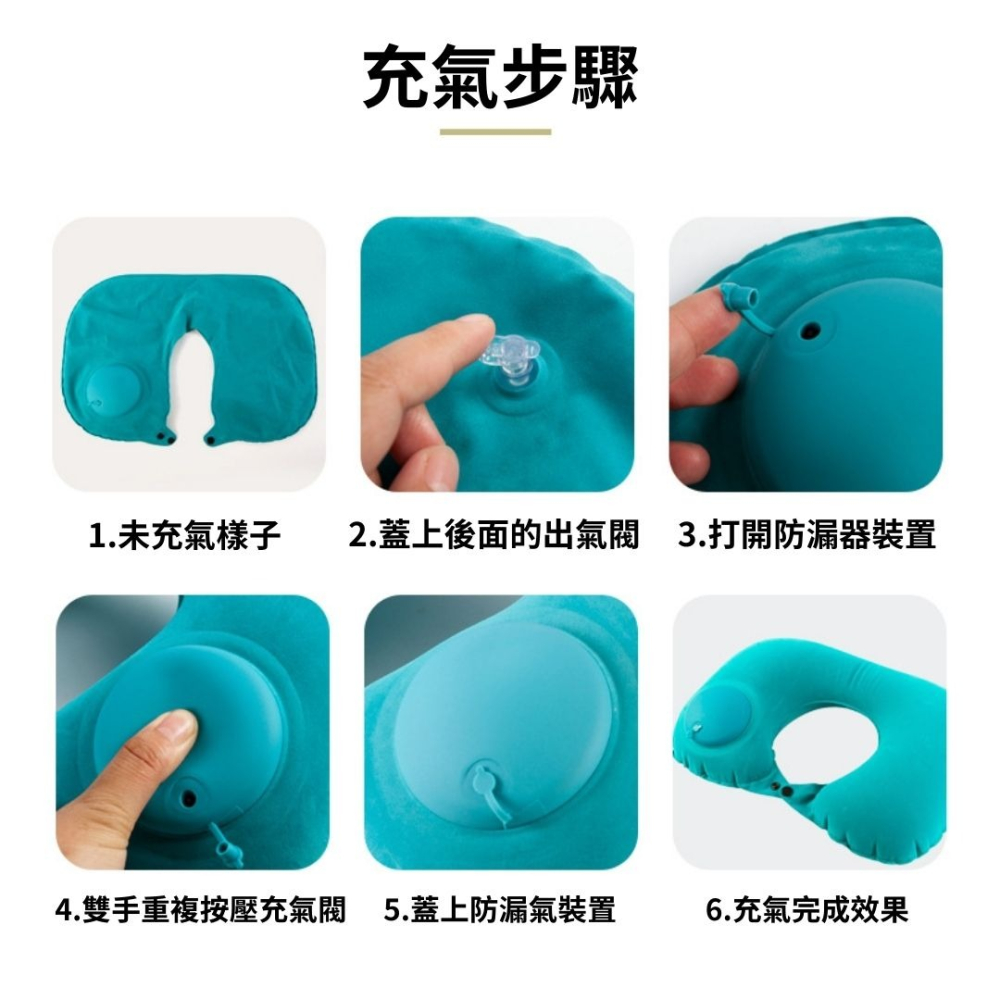 充氣步驟

1.未充氣樣子

2.蓋上後面的出氣閥

3.打開防漏器裝置

4.雙手重複按壓充氣閥

5.蓋上防漏氣裝置

6.充氣完成效果