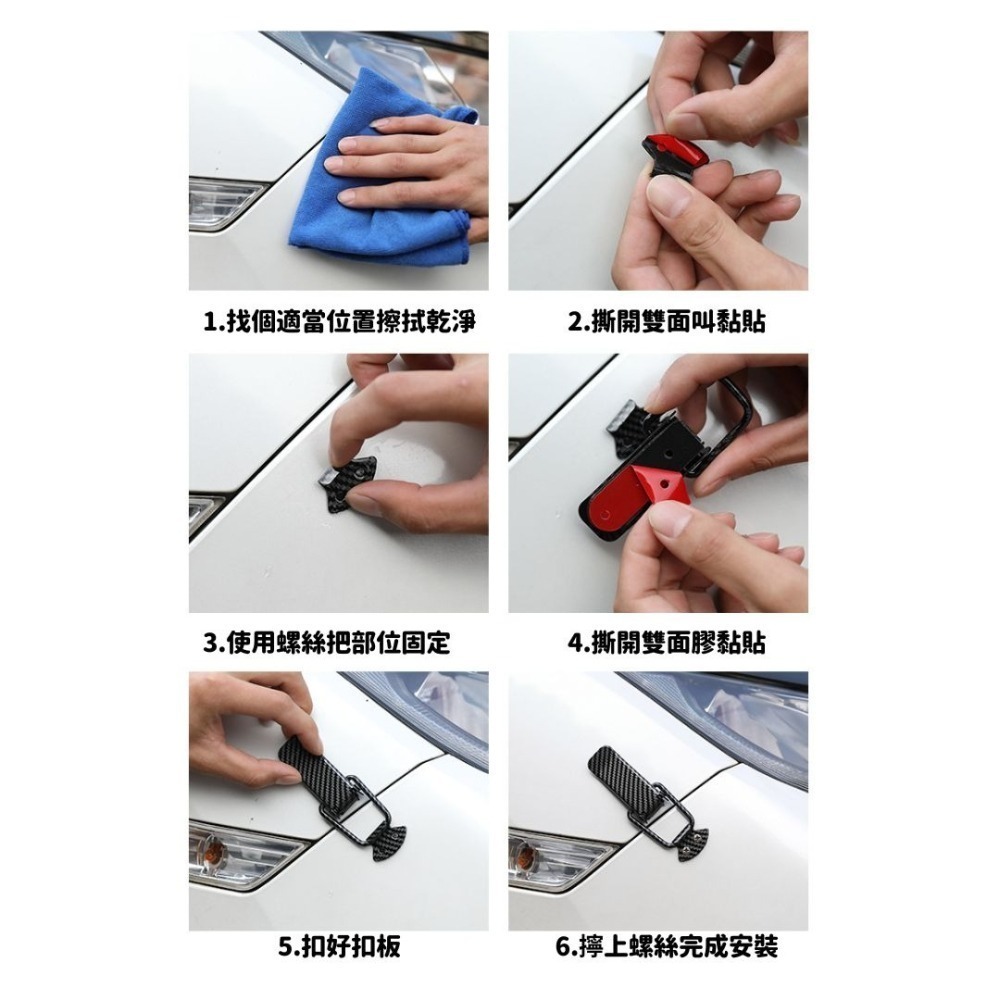 1.找個適當位置擦拭乾淨

2.撕開雙面叫黏貼

3.使用螺絲把部位固定

4.撕開雙面膠黏貼

5.扣好扣板

6.擰上螺絲完成安裝