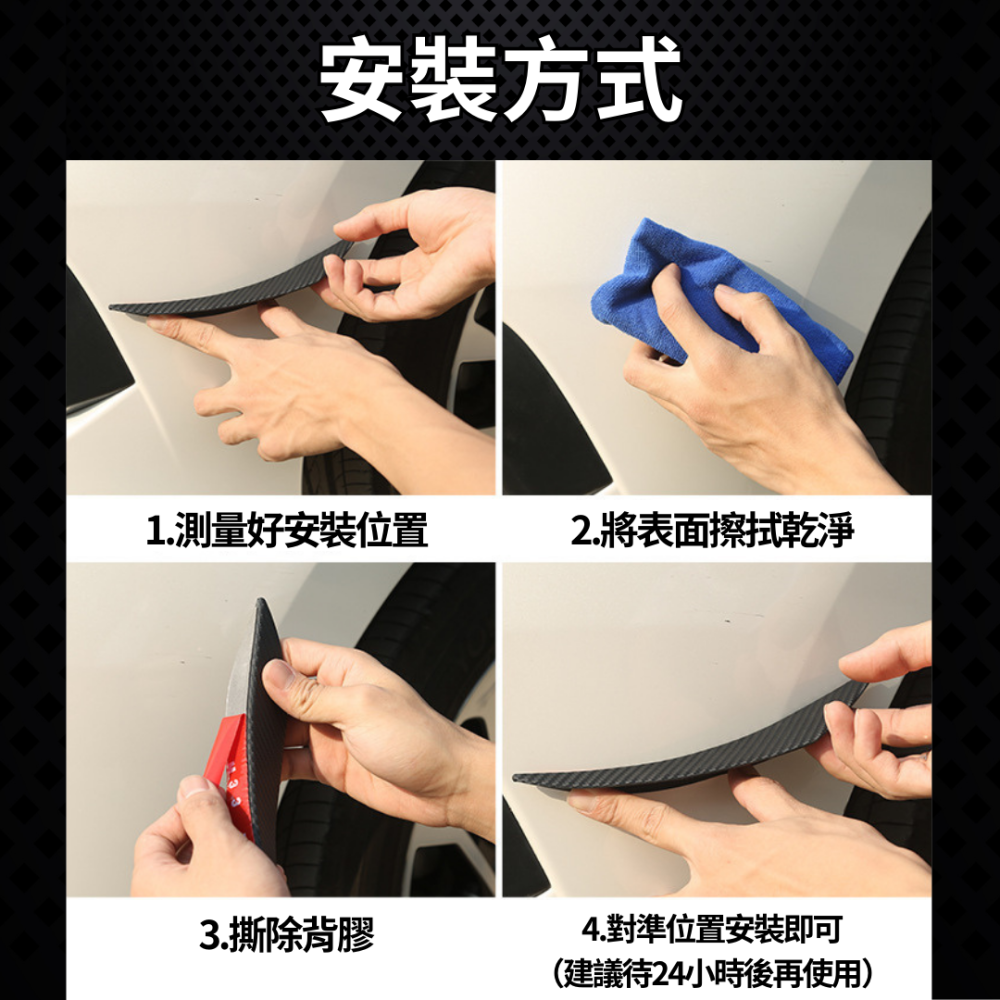 安裝方式

1.測量好安裝位置

2.將表面擦拭乾淨

3.撕除背膠

4.對準位置安裝即可
(建議待24小時後再使用)