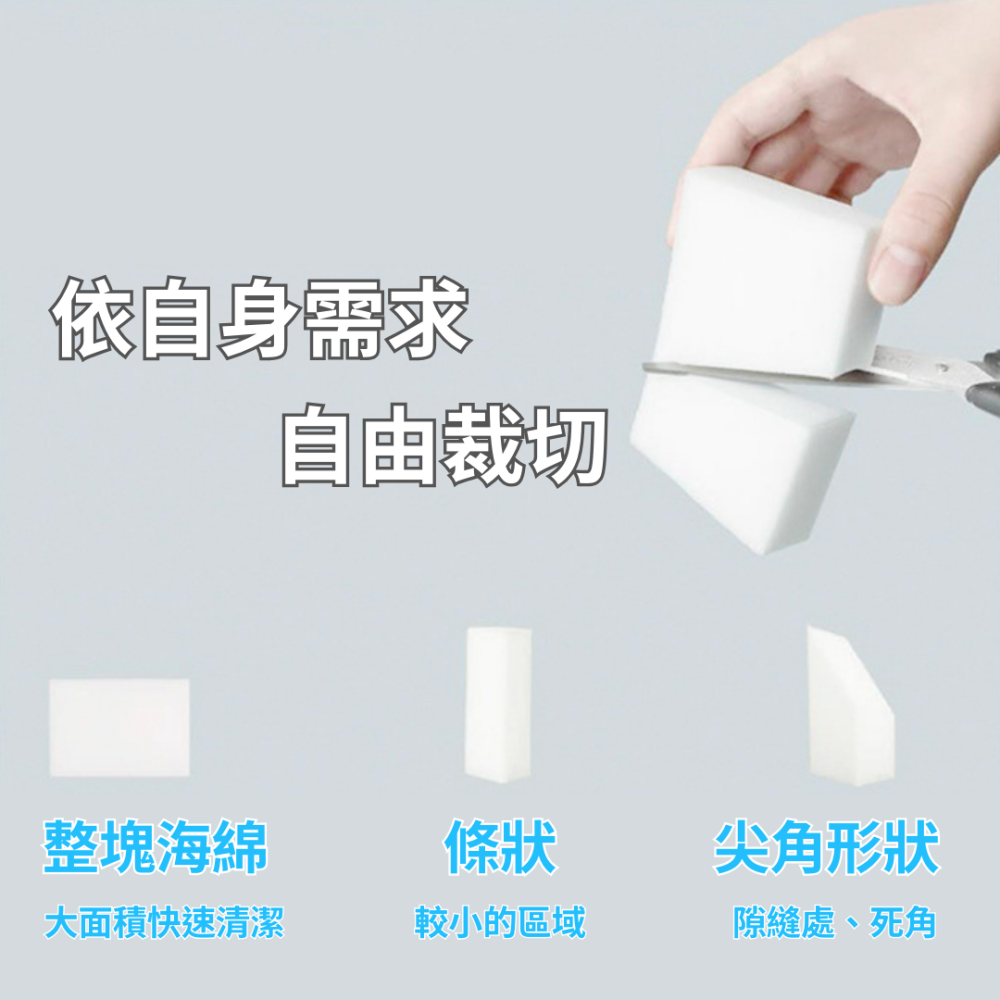 依自身需求
自由裁切

整塊海綿
大面積快速清潔

條狀
較小的區域

尖角形狀
隙縫處、死角