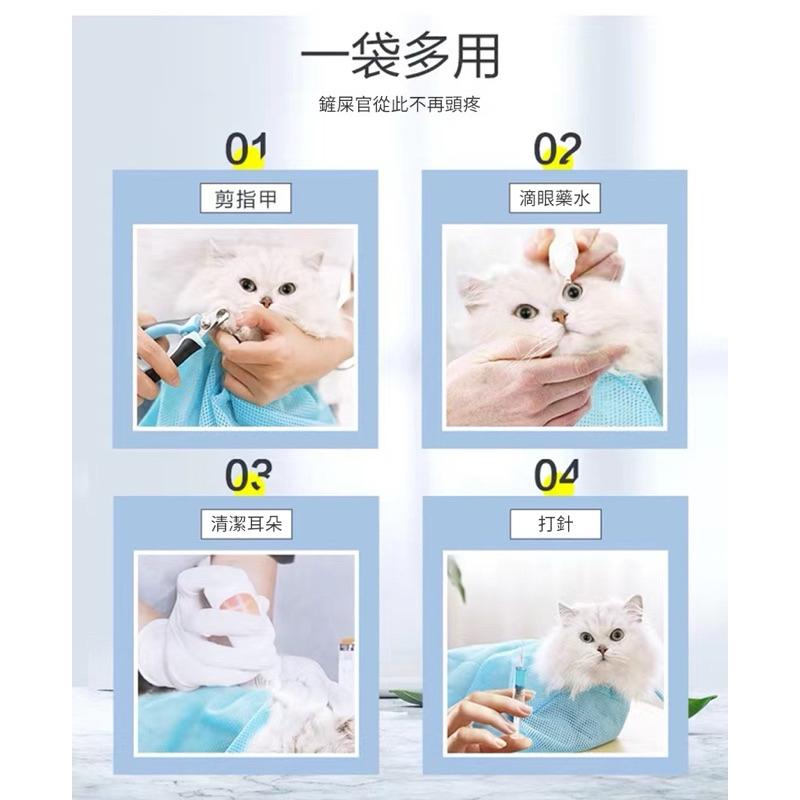 一袋多用

鏟屎官從此不再頭疼

01

剪指甲

02

滴眼藥水

03

清潔耳朵

04

打針