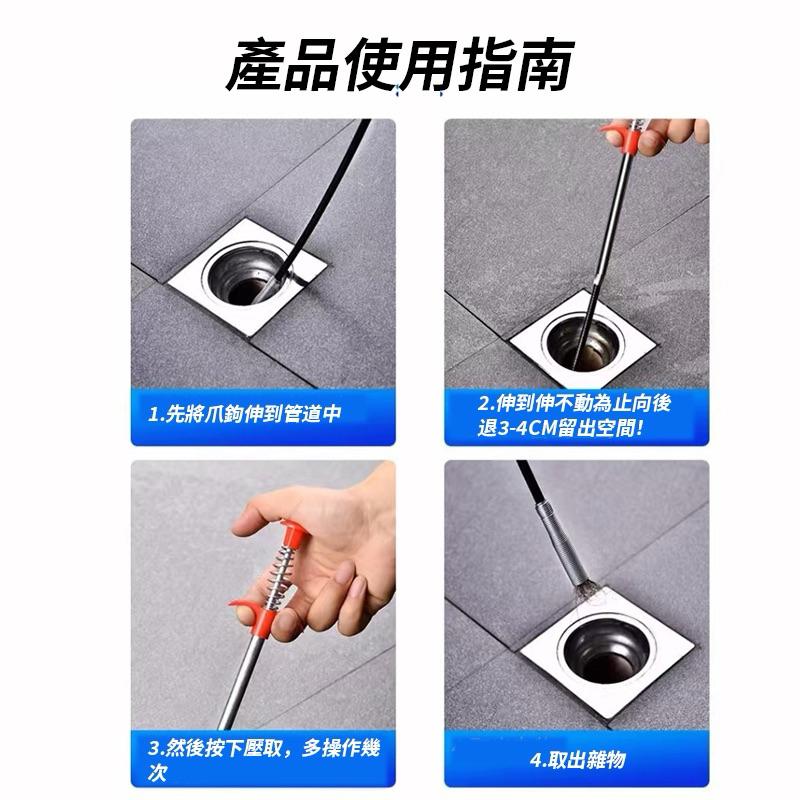 產品使用指南

1.先將爪鉤伸到管道中

2.伸到伸不動為止向後退3-4CM留出空間!

3.然後按下壓取，多操作幾次

4.取出雜物