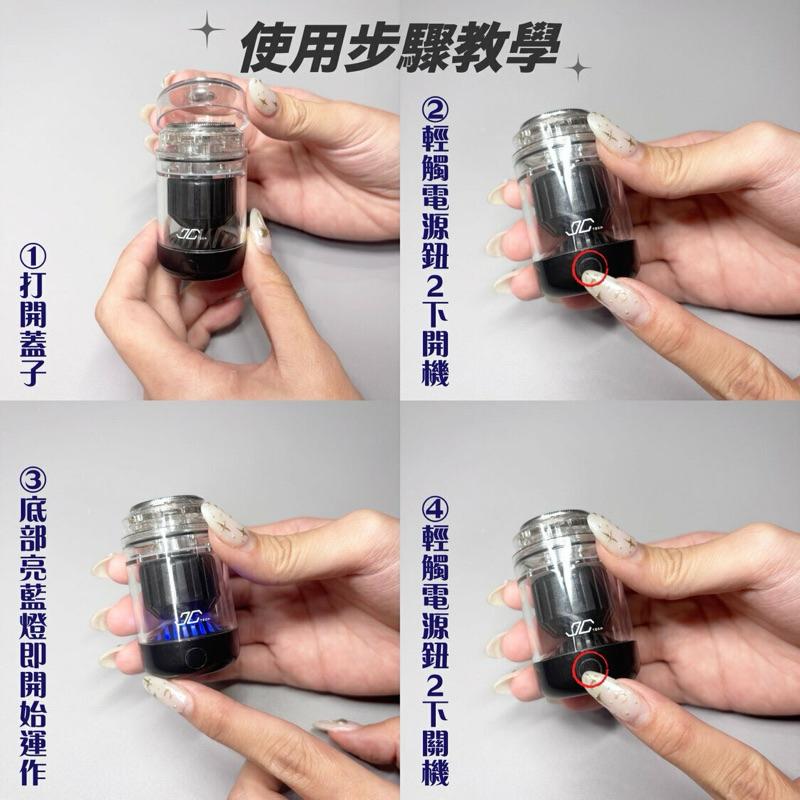 使用步驟教學

①打開蓋子

②輕觸電源鈕2下開機

③底部亮藍燈即開始運作

④輕觸電源鈕2下關機