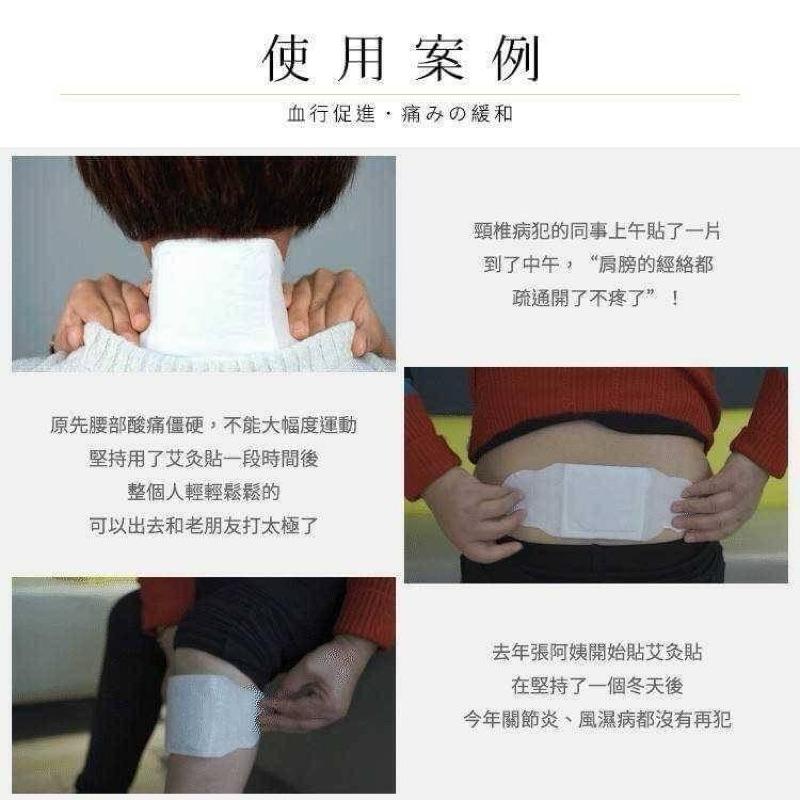 使用案例

血行促進・痛みの緩和

頸椎病犯的同事上午貼了一片
到了中午，“肩膀的經絡都
疏通開了不疼了”！

原先腰部酸痛僵硬，不能大幅度運動
堅持用了艾灸貼一段時間後
整個人輕輕鬆鬆的
可以出去和老朋友打太極了

去年張阿姨開始貼艾灸貼
在堅持了一個冬天後
今年關節炎、風濕病都沒有再犯