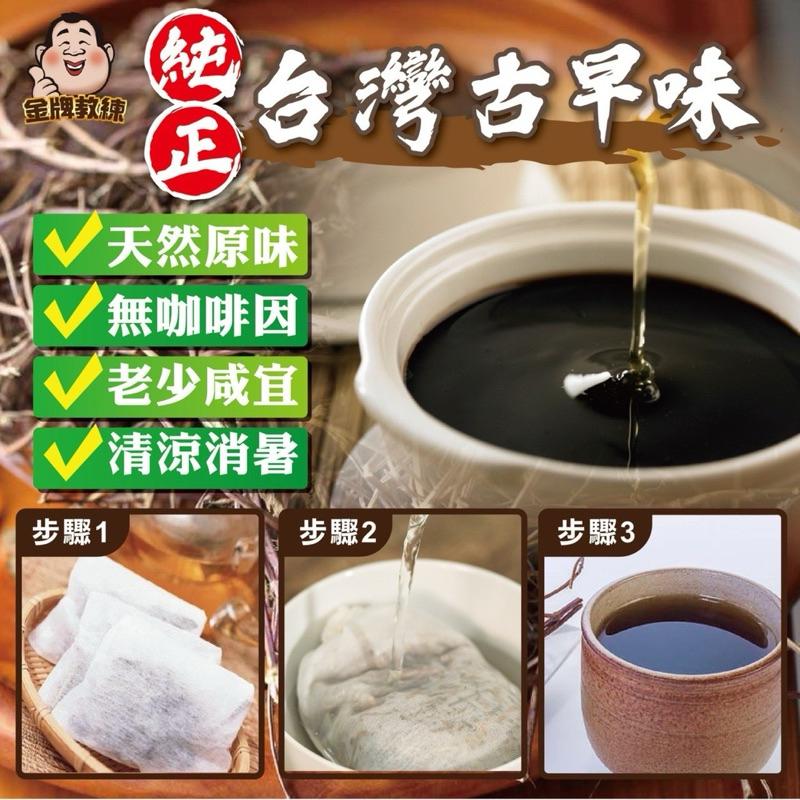 金牌教練

純正

台灣古早味

天然原味

無咖啡因

老少咸宜

清涼消暑

步驟1

步驟2

步驟3