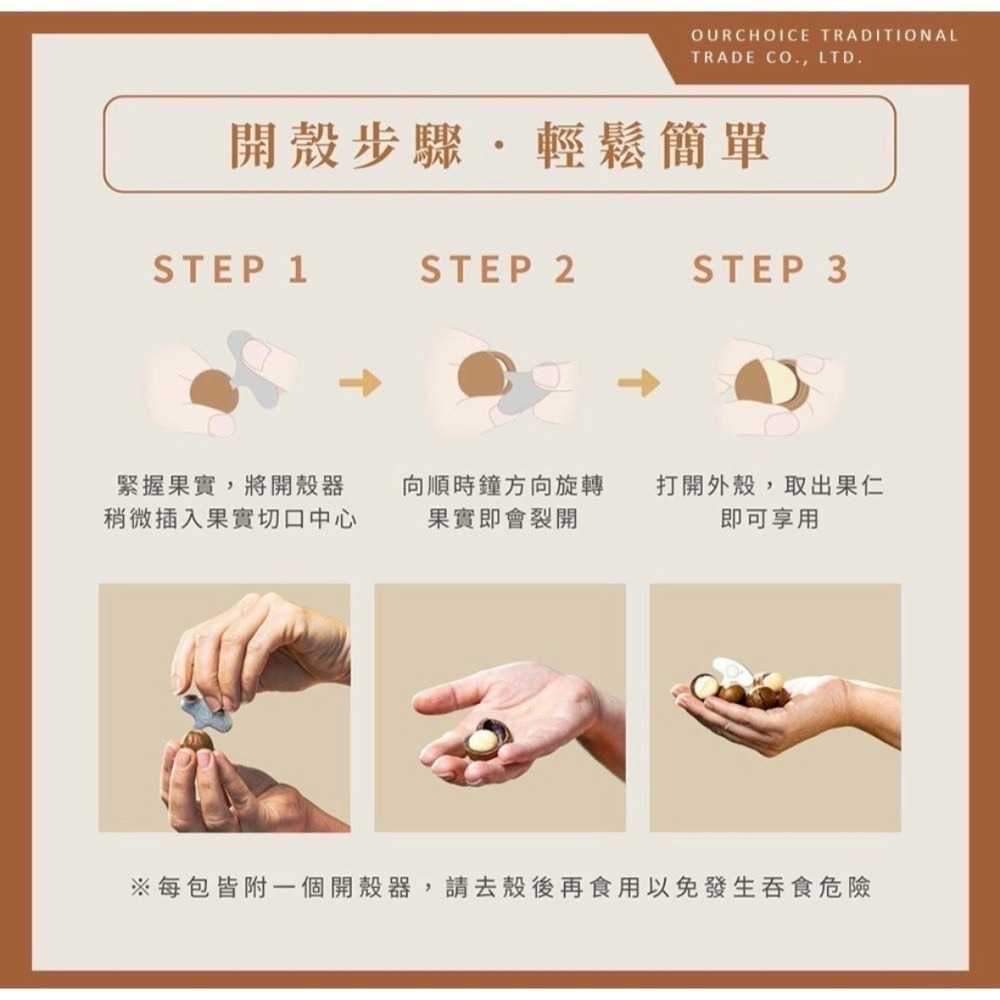 OURCHOICE TRADITIONAL TRADE CO., LTD.

開殼步驟 · 輕鬆簡單

STEP 1

緊握果實，將開殼器稍微插入果實切口中心

STEP 2

向順時鐘方向旋轉果實即會裂開

STEP 3

打開外殼，取出果仁即可享用

※每包皆附一個開殼器，請去殼後再食用以免發生吞食危險