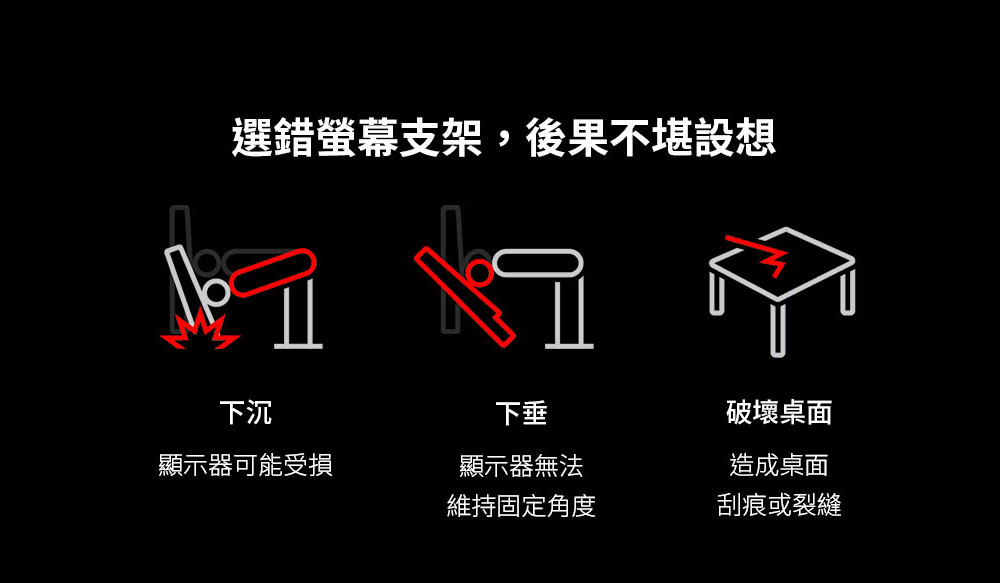 選錯螢幕支架，後果不堪設想

下沉

顯示器可能受損

下垂

顯示器無法維持固定角度

破壞桌面

造成桌面刮痕或裂縫