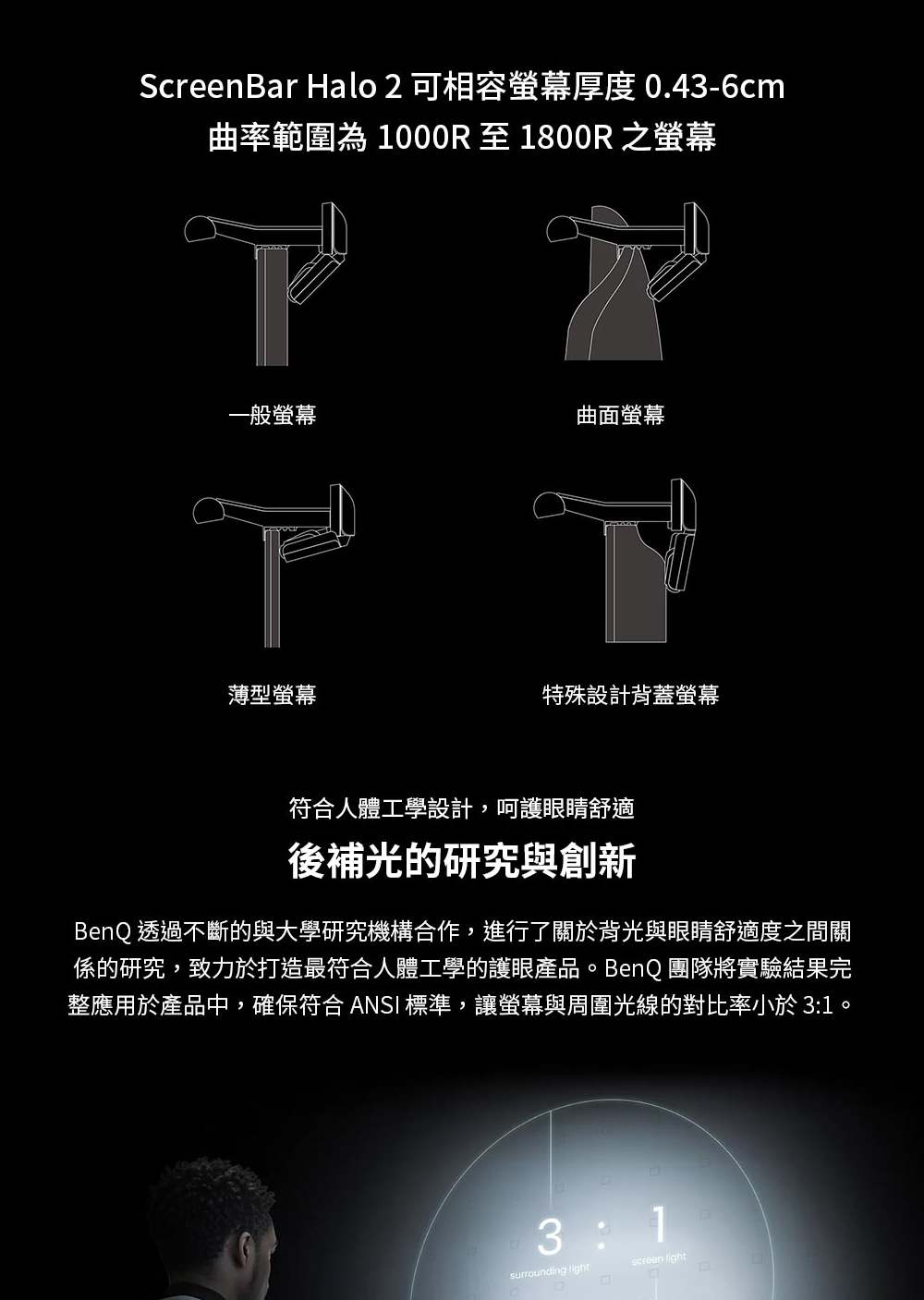 ScreenBar Halo 2 可相容螢幕厚度 0.43-6cm
曲率範圍為 1000R 至 1800R 之螢幕

一般螢幕

曲面螢幕

薄型螢幕

特殊設計背蓋螢幕

符合人體工學設計，呵護眼睛舒適

後補光的研究與創新

BenQ 透過不斷的與大學研究機構合作，進行了關於背光與眼睛舒適度之間關係的研究，致力於打造最符合人體工學的護眼產品。BenQ 團隊將實驗結果完整應用於產品中，確保符合 ANSI 標準，讓螢幕與周圍光線的對比率小於 3:1。

3 : 1
surrounding light
screen light