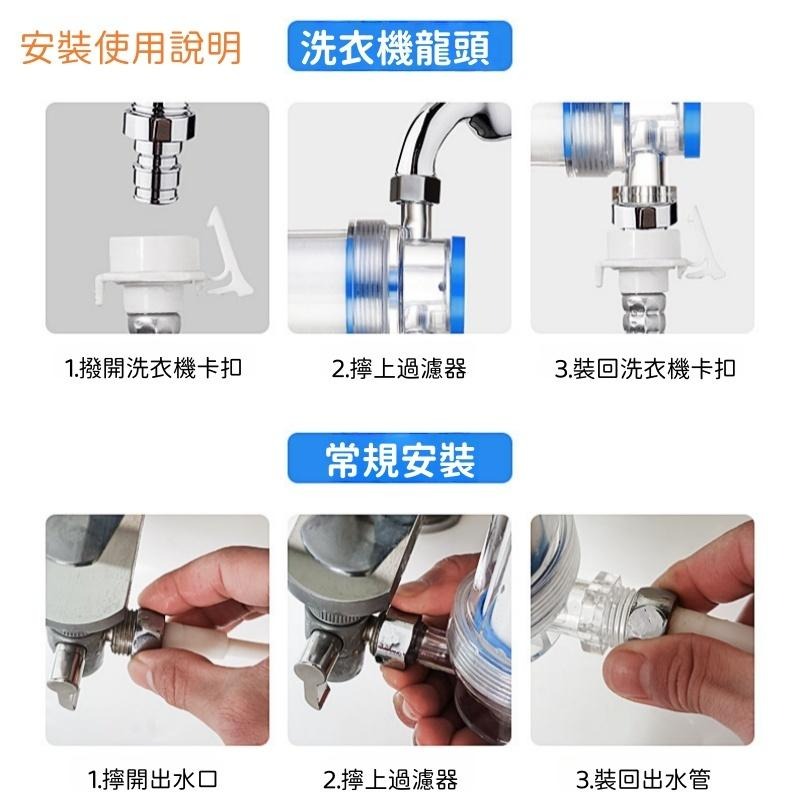 安裝使用說明

洗衣機龍頭

1.撥開洗衣機卡扣

2.擰上過濾器

3.裝回洗衣機卡扣

常規安裝

1.擰開出水口

2.擰上過濾器

3.裝回出水管