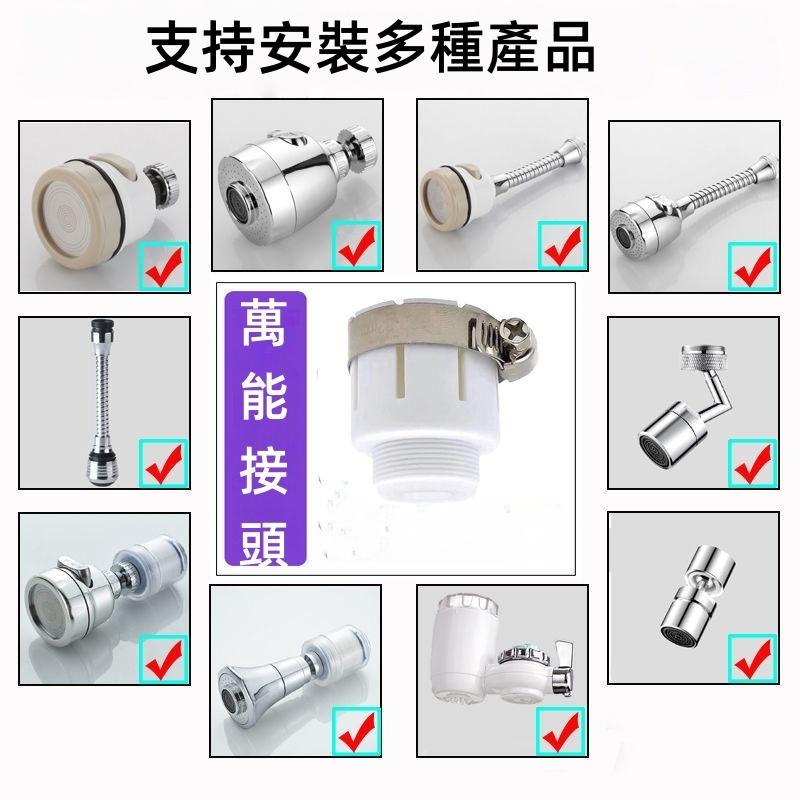 支持安裝多種產品

萬能接頭