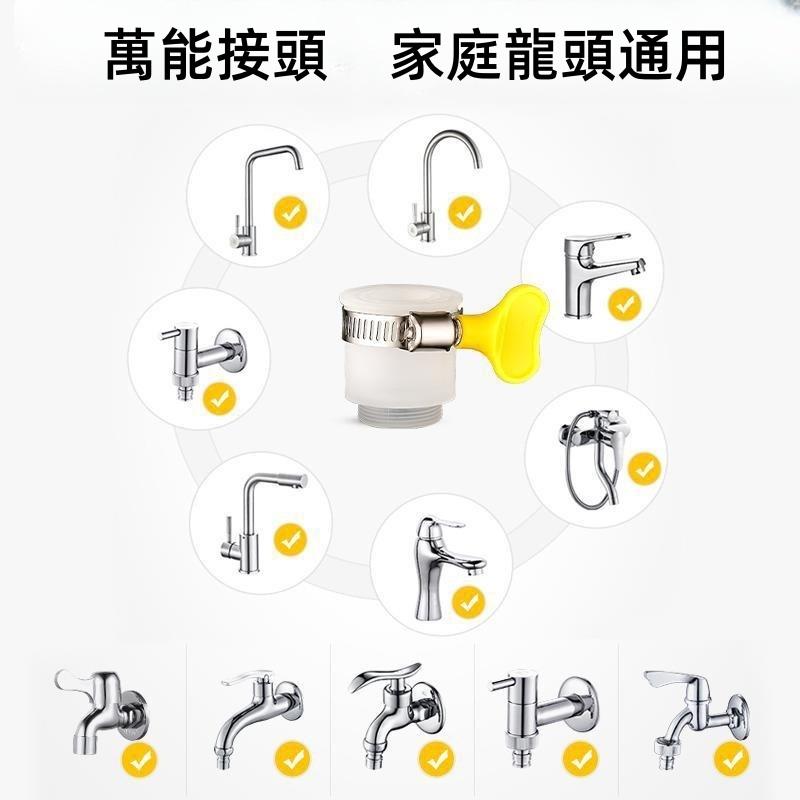 萬能接頭　家庭龍頭通用