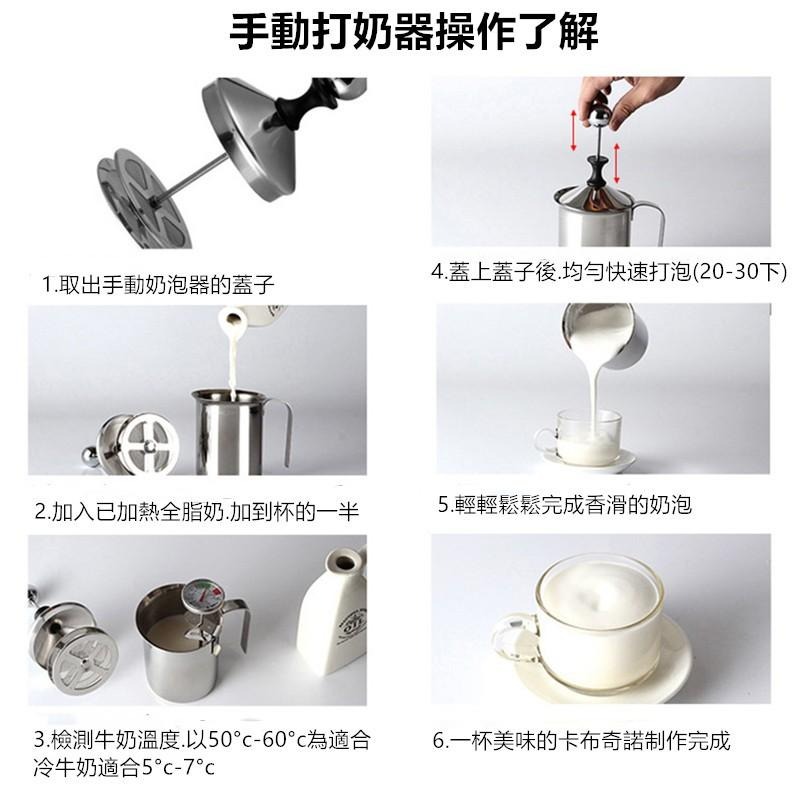 手動打奶器操作了解

1.取出手動奶泡器的蓋子

2.加入已加熱全脂奶.加到杯的一半

3.檢測牛奶溫度.以50°c-60°c為適合
冷牛奶適合5°c-7°c

4.蓋上蓋子後.均勻快速打泡(20-30下)

5.輕輕鬆鬆完成香滑的奶泡

6.一杯美味的卡布奇諾制作完成