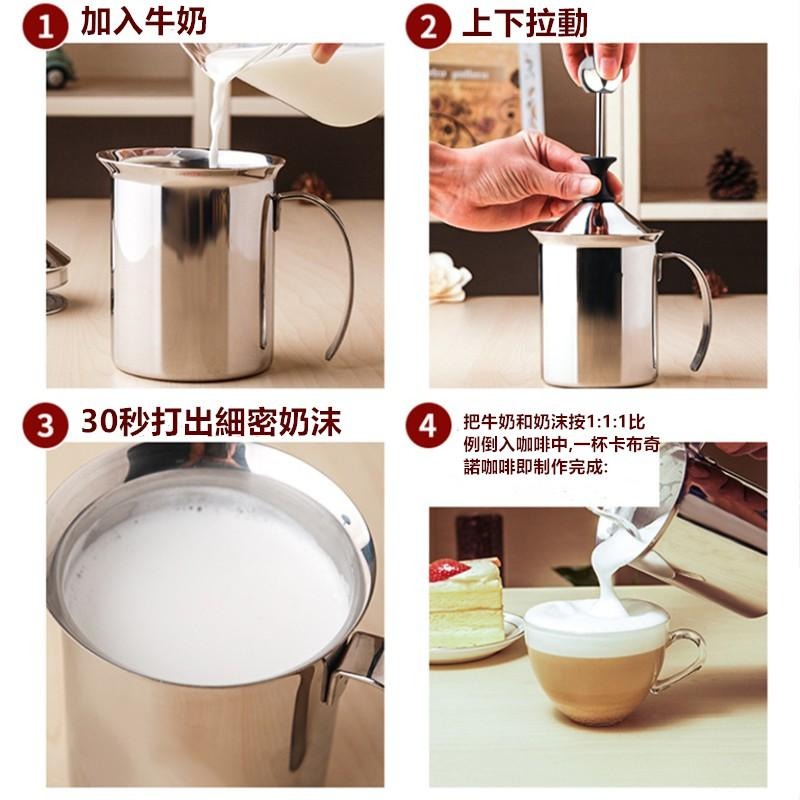 1 加入牛奶

2 上下拉動

3 30秒打出細密奶沫

4 把牛奶和奶沫按1:1:1比例倒入咖啡中,一杯卡布奇諾咖啡即制作完成: