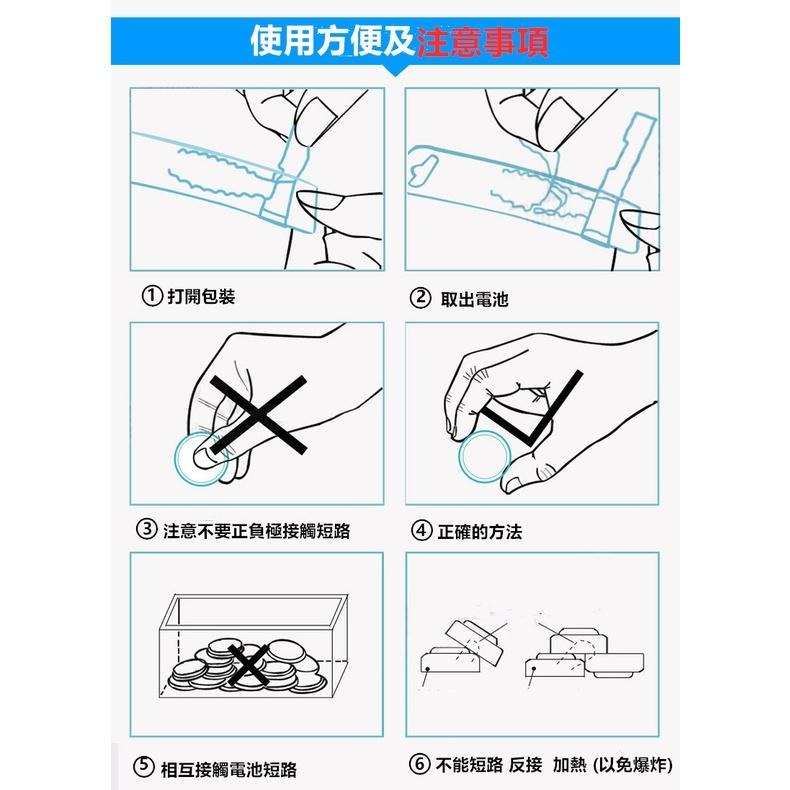 使用方便及注意事項

① 打開包裝

② 取出電池

③ 注意不要正負極接觸短路

④ 正確的方法

⑤ 相互接觸電池短路

⑥ 不能短路 反接 加熱 (以免爆炸)