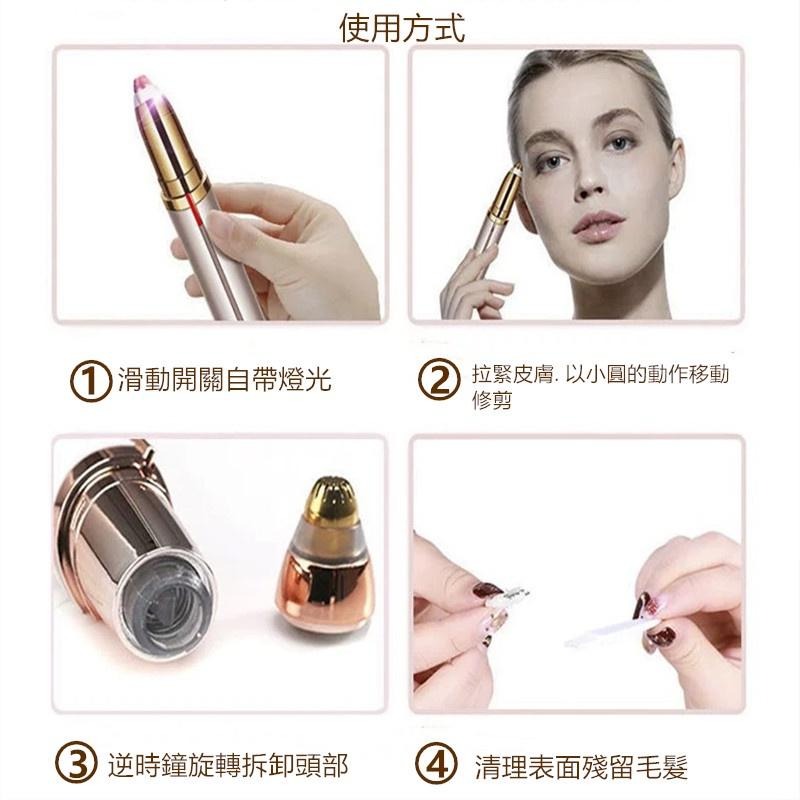 使用方式

① 滑動開關自帶燈光

② 拉緊皮膚. 以小圓的動作移動修剪

③ 逆時鐘旋轉拆卸頭部

④ 清理表面殘留毛髮