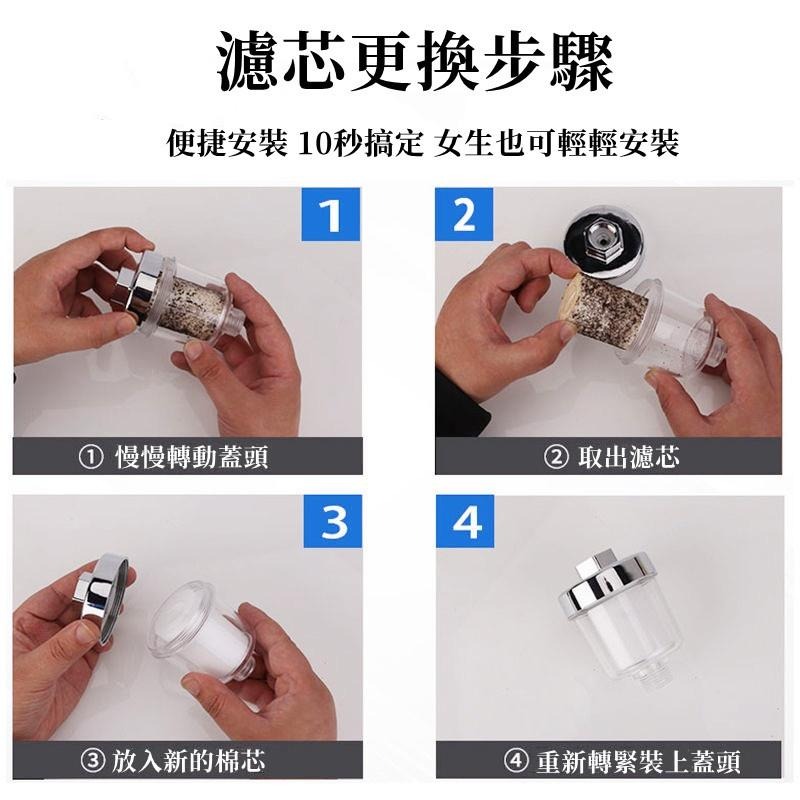 濾芯更換步驟

便捷安裝 10秒搞定 女生也可輕輕安裝

1

① 慢慢轉動蓋頭

2

② 取出濾芯

3

③ 放入新的棉芯

4

④ 重新轉緊裝上蓋頭