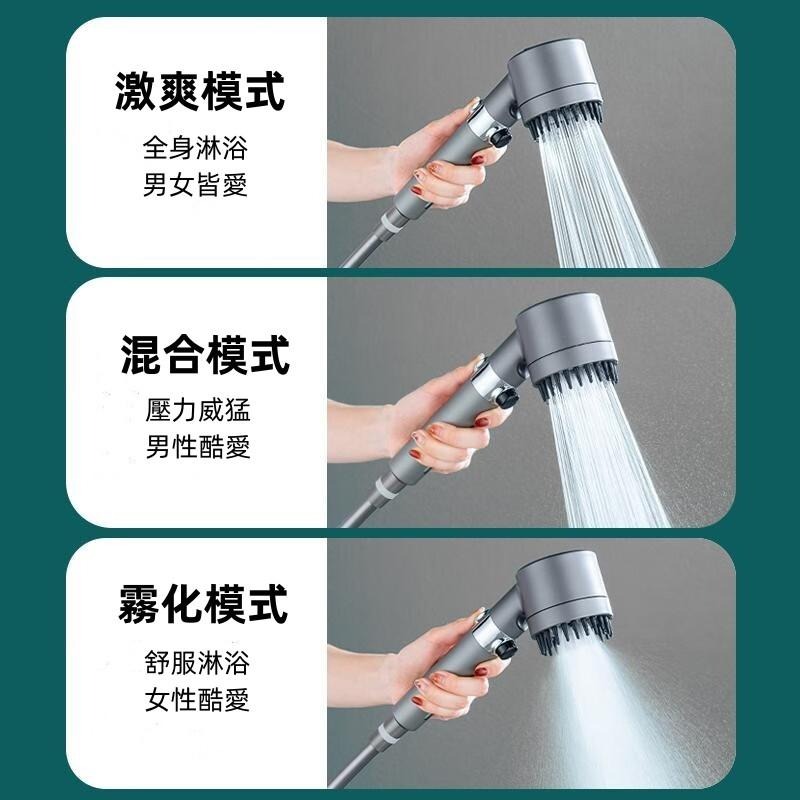 激爽模式

全身淋浴
男女皆愛

混合模式

壓力威猛
男性酷愛

霧化模式

舒服淋浴
女性酷愛