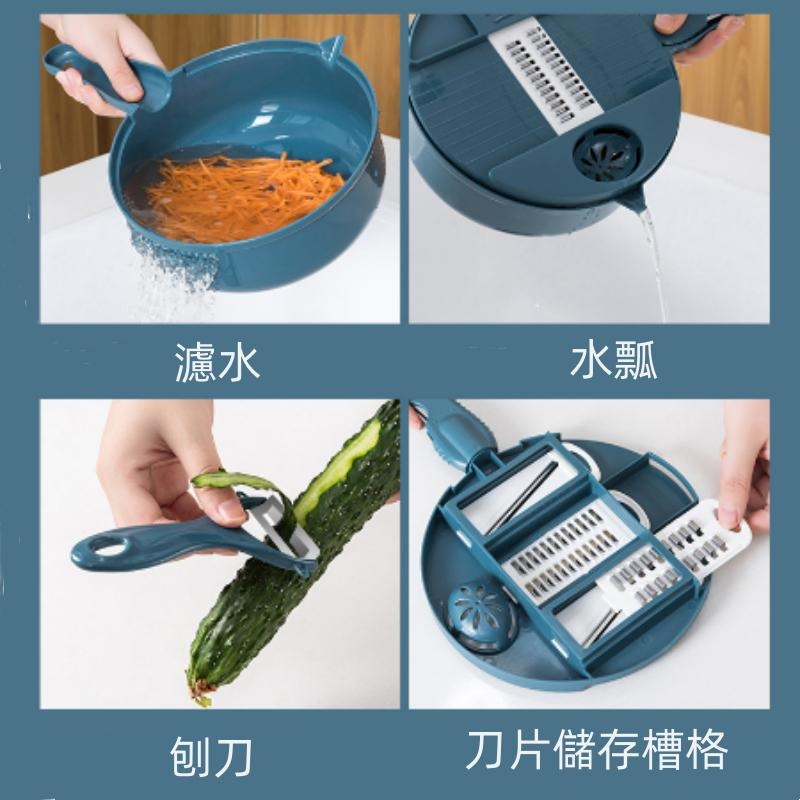 濾水

水瓢

刨刀

刀片儲存槽格