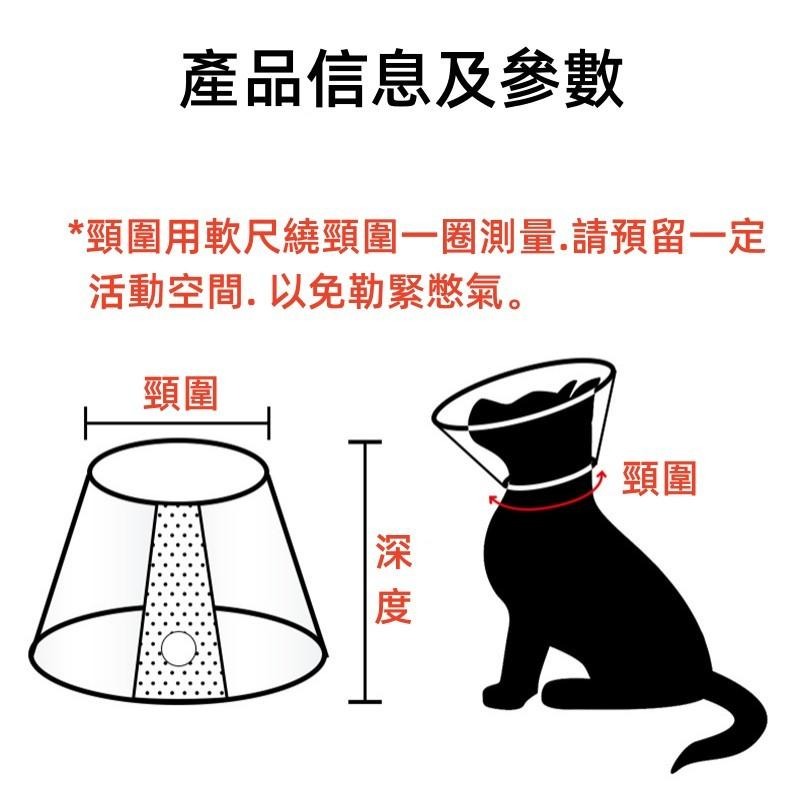 產品信息及參數

*頸圍用軟尺繞頸圍一圈測量.請預留一定活動空間. 以免勒緊憋氣。

頸圍

深度

頸圍