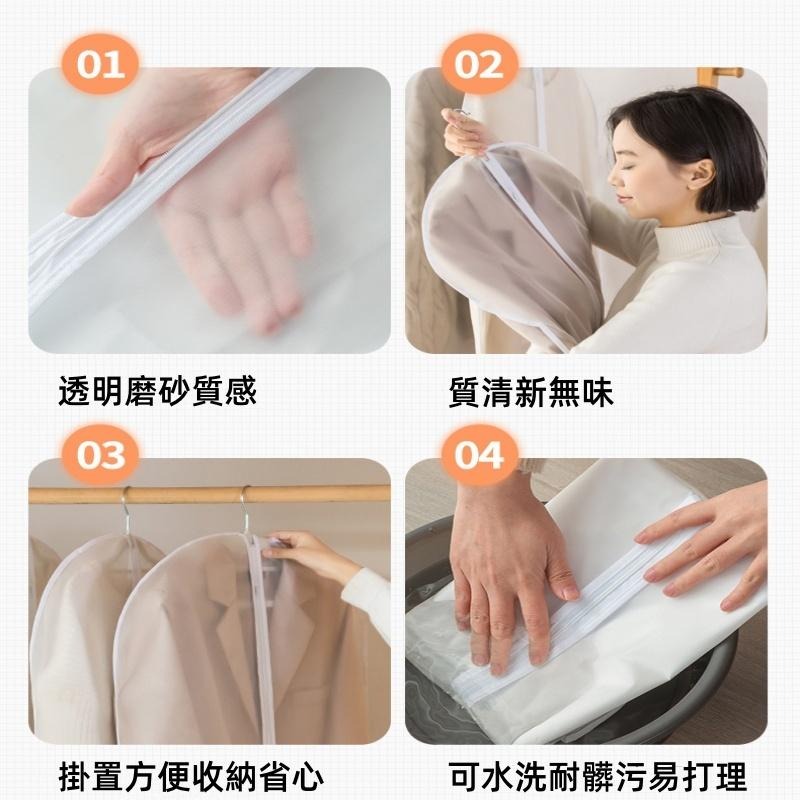 01

透明磨砂質感

02

質清新無味

03

掛置方便收納省心

04

可水洗耐髒污易打理