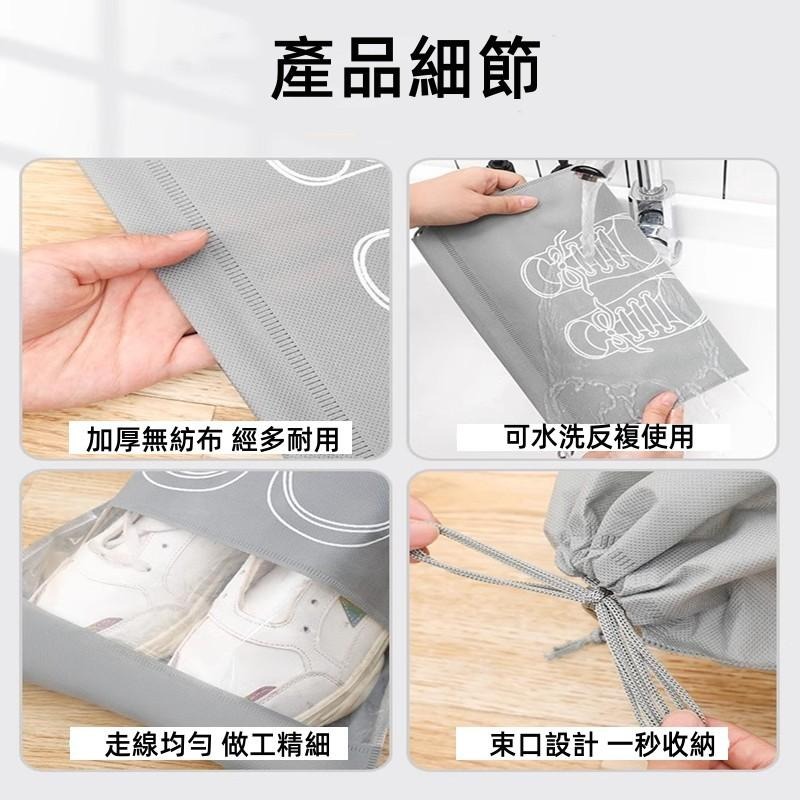 產品細節

加厚無紡布 經多耐用

可水洗反複使用

走線均勻 做工精細

束口設計 一秒收納