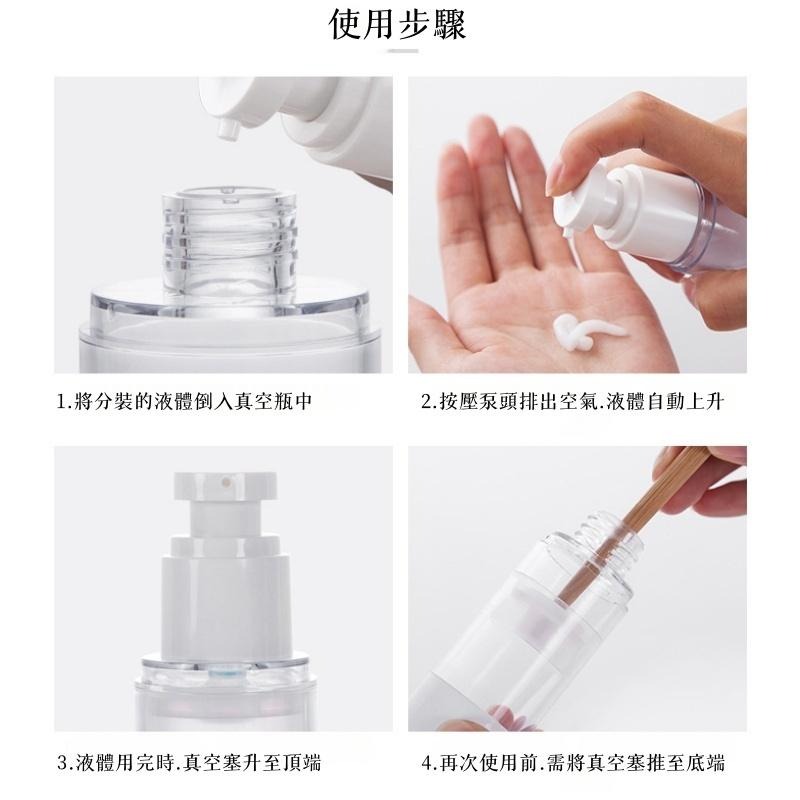 使用步驟

1.將分裝的液體倒入真空瓶中

2.按壓泵頭排出空氣.液體自動上升

3.液體用完時.真空塞升至頂端

4.再次使用前.需將真空塞推至底端