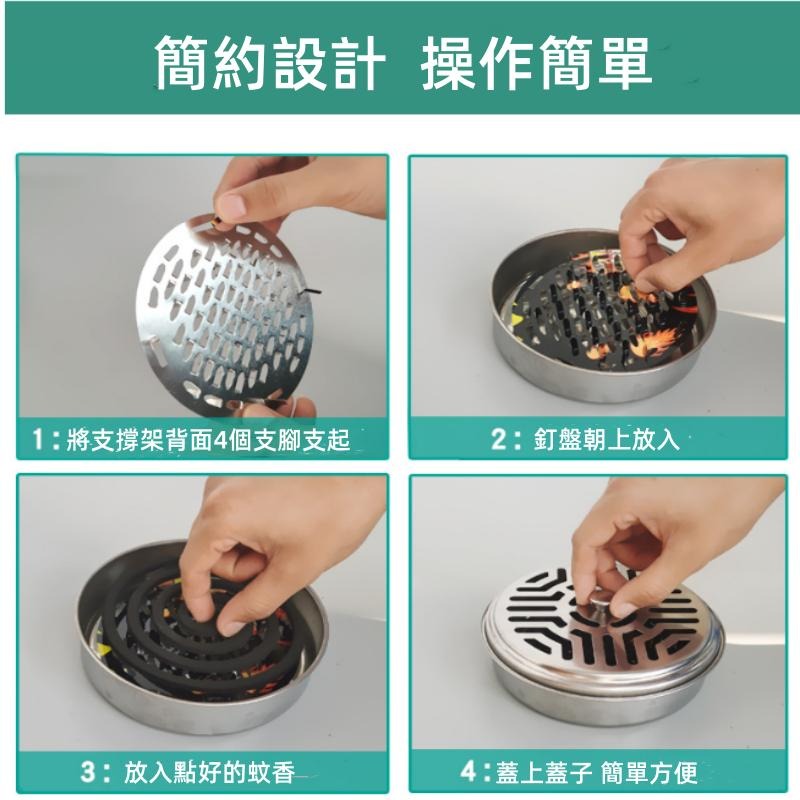 簡約設計 操作簡單

1：將支撐架背面4個支腳支起

2：釘盤朝上放入

3：放入點好的蚊香

4：蓋上蓋子 簡單方便