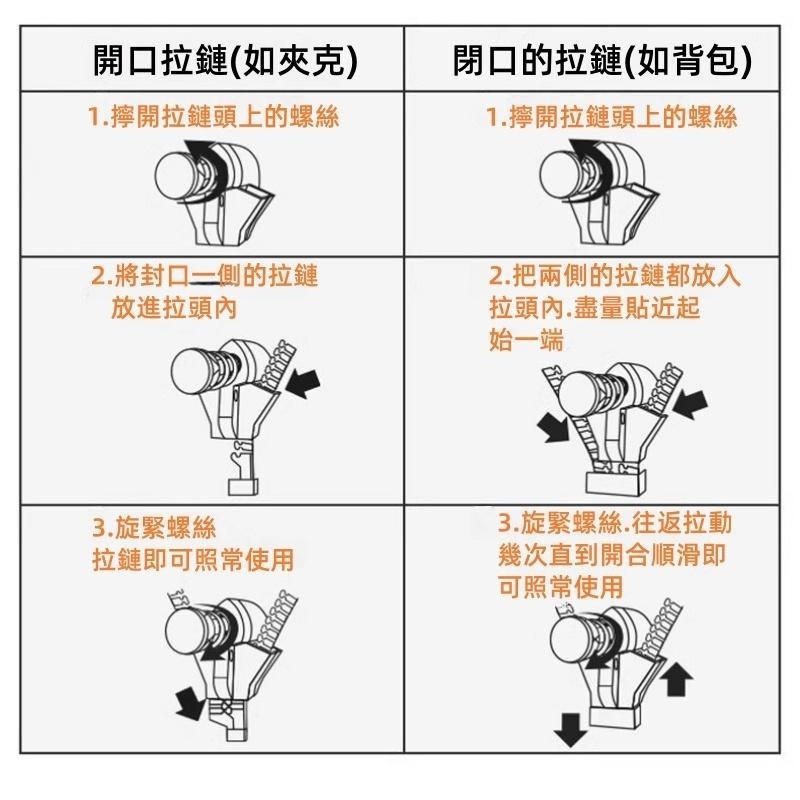 | 開口拉鏈(如夾克) | 閉口的拉鏈(如背包) |
|---|---|
| 1.擰開拉鏈頭上的螺絲 | 1.擰開拉鏈頭上的螺絲 |
| 2.將封口一側的拉鏈放進拉頭內 | 2.把兩側的拉鏈都放入拉頭內.盡量貼近起始一端 |
| 3.旋緊螺絲 拉鏈即可照常使用 | 3.旋緊螺絲.往返拉動幾次直到開合順滑即可照常使用 |