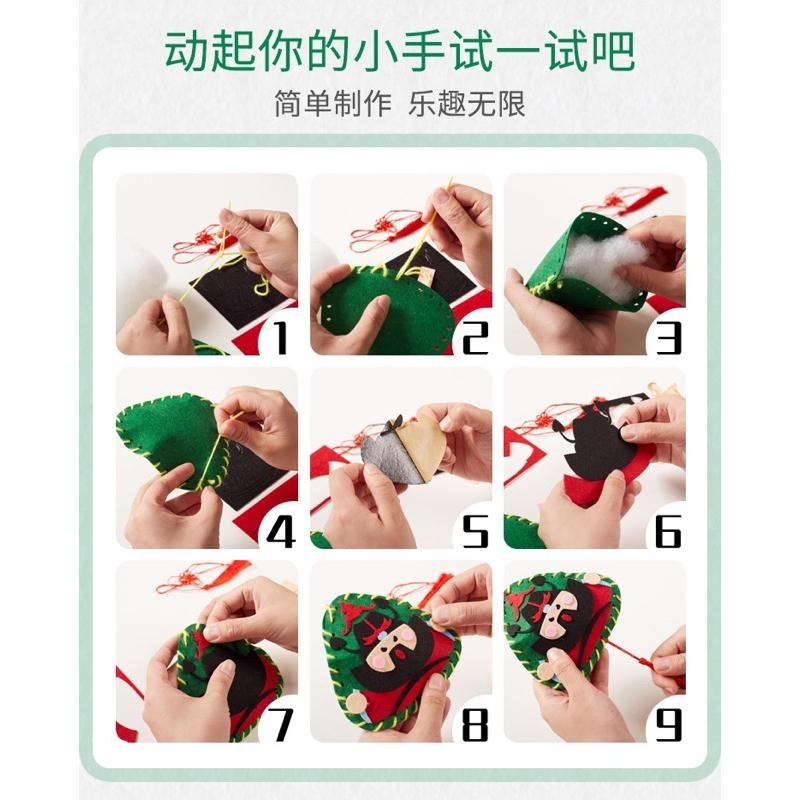 动起你的小手试一试吧

简单制作 乐趣无限

1

2

3

4

5

6

7

8

9