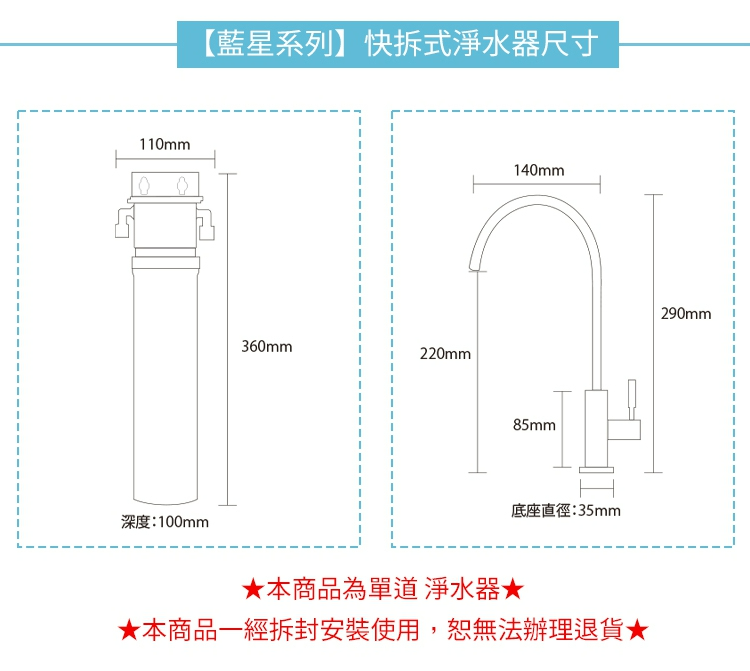 【藍星系列】快拆式淨水器尺寸

110mm

360mm

深度:100mm

140mm

290mm

220mm

85mm

底座直徑:35mm

★本商品為單道 淨水器★

★本商品一經拆封安裝使用，恕無法辦理退貨★