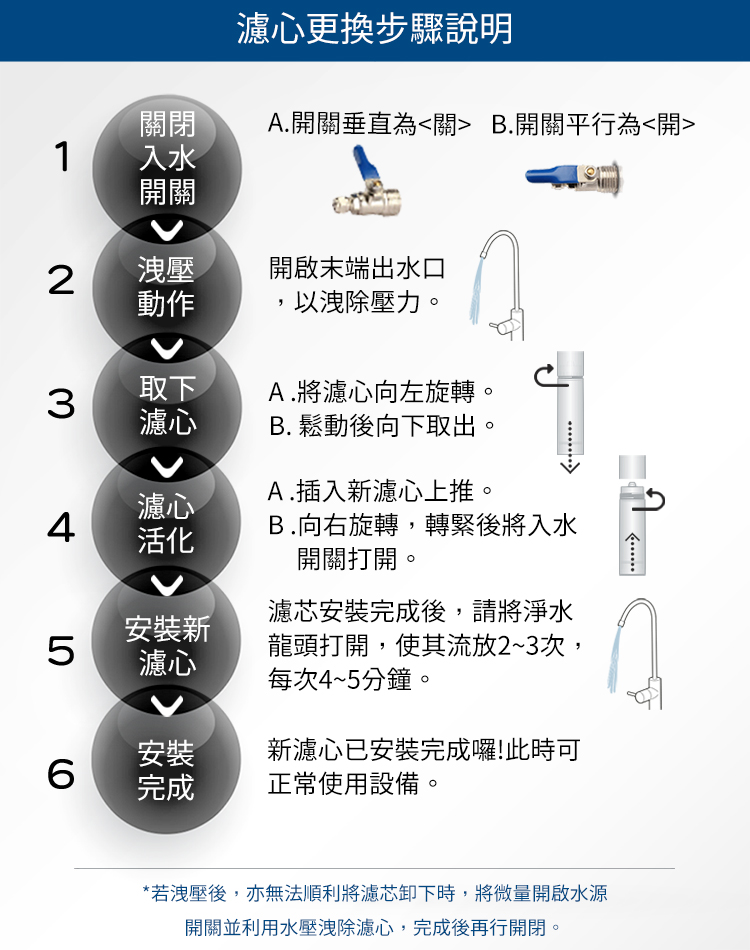 濾心更換步驟說明

1
關閉入水開關

A.開關垂直為<關> B.開關平行為<開>

2
洩壓動作

開啟末端出水口，以洩除壓力。

3
取下濾心

A .將濾心向左旋轉。
B. 鬆動後向下取出。

4
濾心活化

A .插入新濾心上推。
B .向右旋轉，轉緊後將入水開關打開。

5
安裝新濾心

濾芯安裝完成後，請將淨水龍頭打開，使其流放2~3次，每次4~5分鐘。

6
安裝完成

新濾心已安裝完成囉!此時可正常使用設備。

*若洩壓後，亦無法順利將濾芯卸下時，將微量開啟水源開關並利用水壓洩除濾心，完成後再行開閉。