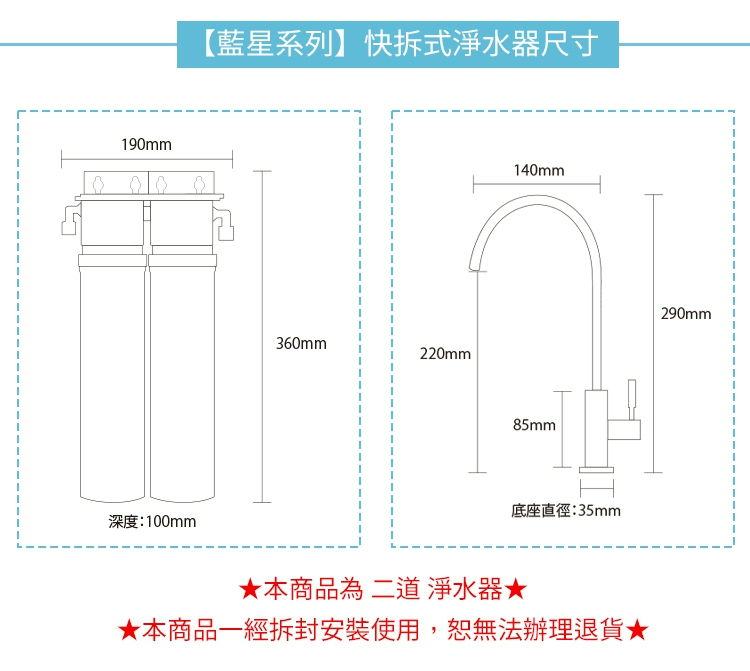 【藍星系列】快拆式淨水器尺寸

190mm

360mm

深度:100mm

140mm

290mm

220mm

85mm

底座直徑:35mm

★本商品為 二道 淨水器★

★本商品一經拆封安裝使用，恕無法辦理退貨★