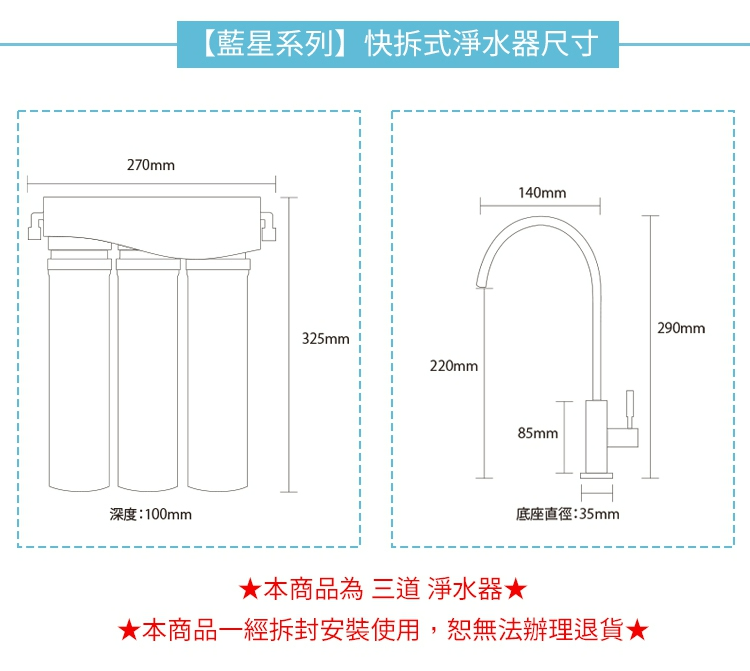 【藍星系列】快拆式淨水器尺寸

270mm

325mm

深度：100mm

140mm

290mm

220mm

85mm

底座直徑：35mm

★本商品為 三道 淨水器★

★本商品一經拆封安裝使用，恕無法辦理退貨★