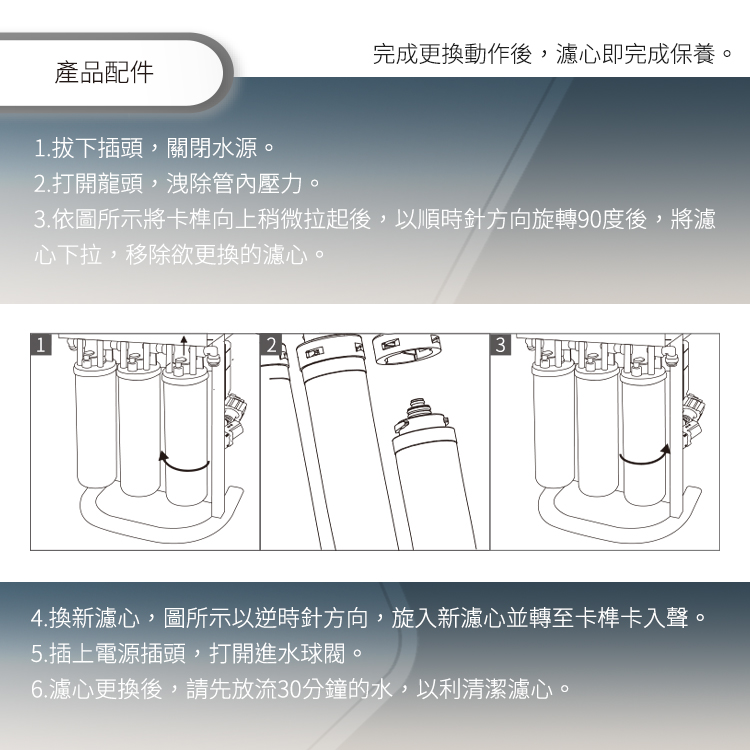 產品配件

完成更換動作後，濾心即完成保養。

1.拔下插頭，關閉水源。
2.打開龍頭，洩除管內壓力。
3.依圖所示將卡榫向上稍微拉起後，以順時針方向旋轉90度後，將濾心下拉，移除欲更換的濾心。

1

2

3

4.換新濾心，圖所示以逆時針方向，旋入新濾心並轉至卡榫卡入聲。
5.插上電源插頭，打開進水球閥。
6.濾心更換後，請先放流30分鐘的水，以利清潔濾心。