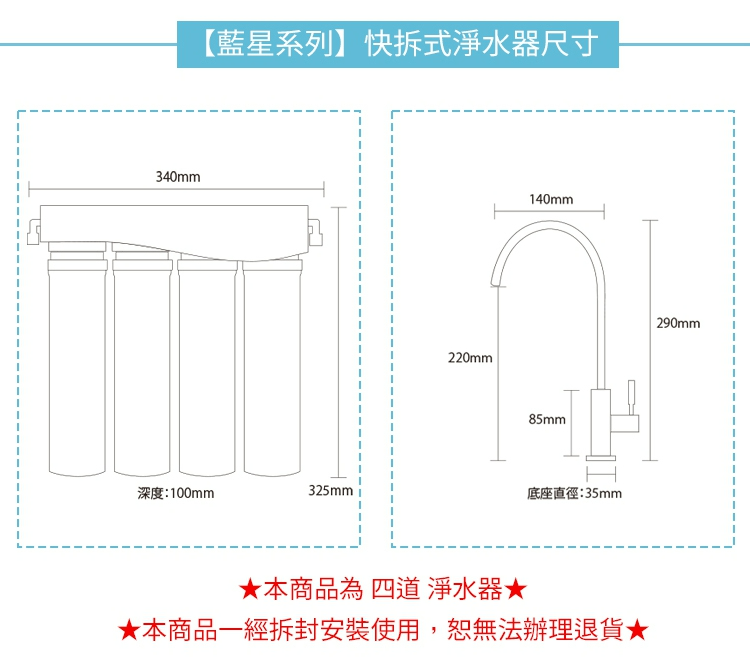 【藍星系列】快拆式淨水器尺寸

340mm

深度:100mm

325mm

140mm

290mm

220mm

85mm

底座直徑:35mm

★本商品為 四道 淨水器★

★本商品一經拆封安裝使用，恕無法辦理退貨★