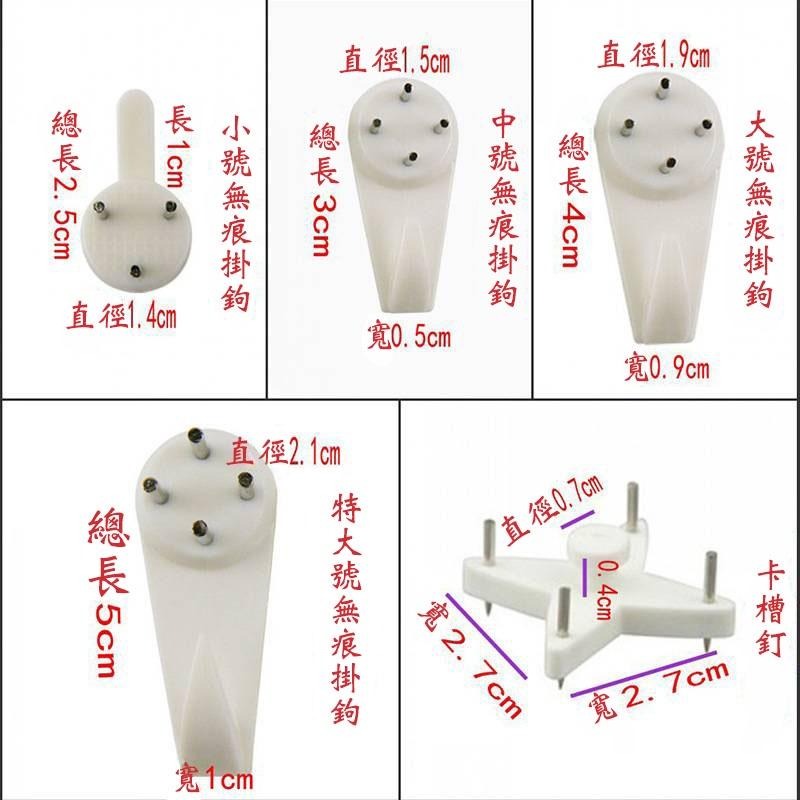 總長2.5cm
長1cm
小號無痕掛鉤
直徑1.4cm

直徑1.5cm
總長3cm
中號無痕掛鉤
寬0.5cm

直徑1.9cm
總長4cm
大號無痕掛鉤
寬0.9cm

直徑2.1cm
總長5cm
特大號無痕掛鉤
寬1cm

直徑0.7cm
0.4cm
寬2.7cm
寬2.7cm
卡槽釘