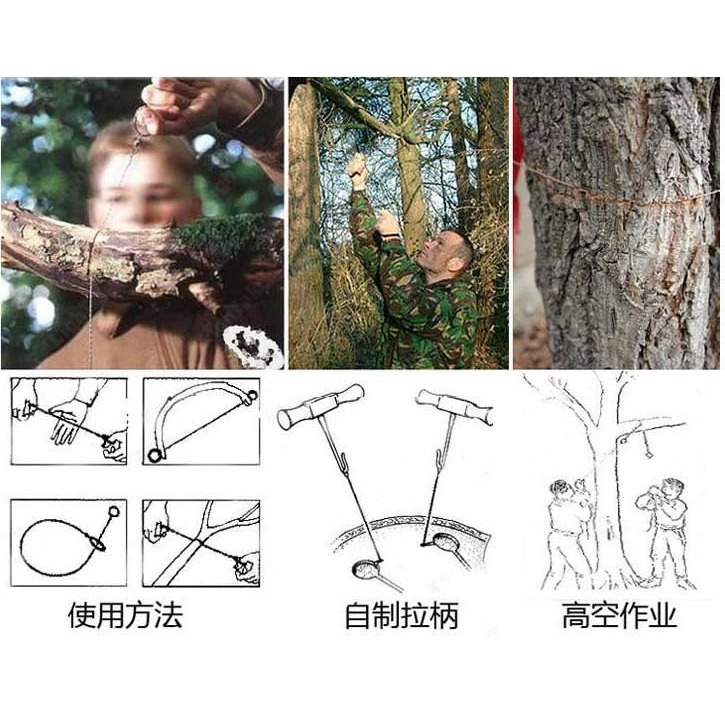 使用方法

自制拉柄

高空作业