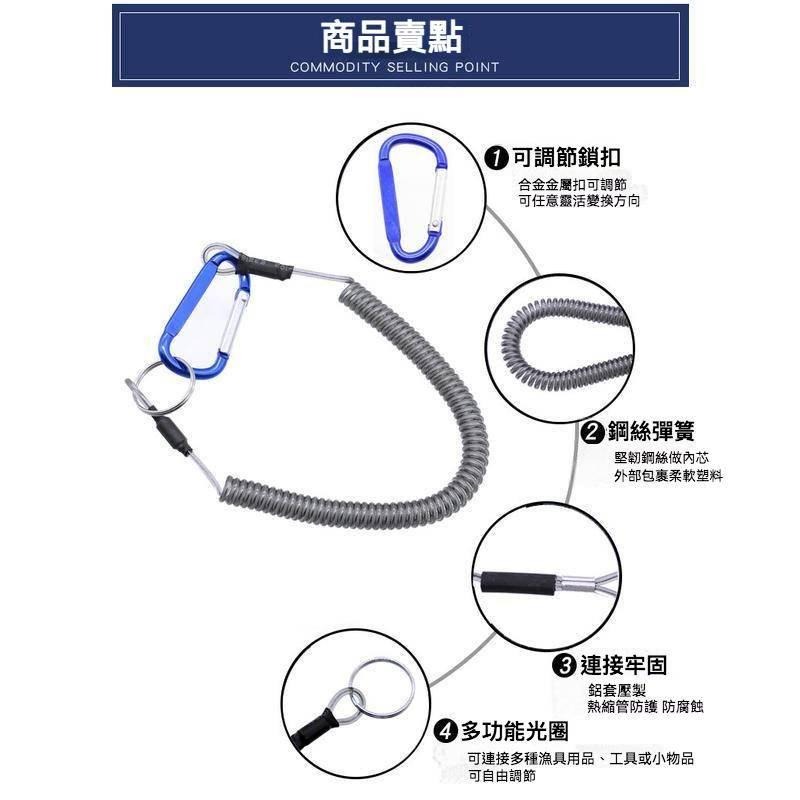 商品賣點
COMMODITY SELLING POINT

1 可調節鎖扣
合金金屬扣可調節
可任意靈活變換方向

2 鋼絲彈簧
堅韌鋼絲做內芯
外部包裹柔軟塑料

3 連接牢固
鋁套壓製
熱縮管防護 防腐蝕

4 多功能光圈
可連接多種漁具用品、工具或小物品
可自由調節