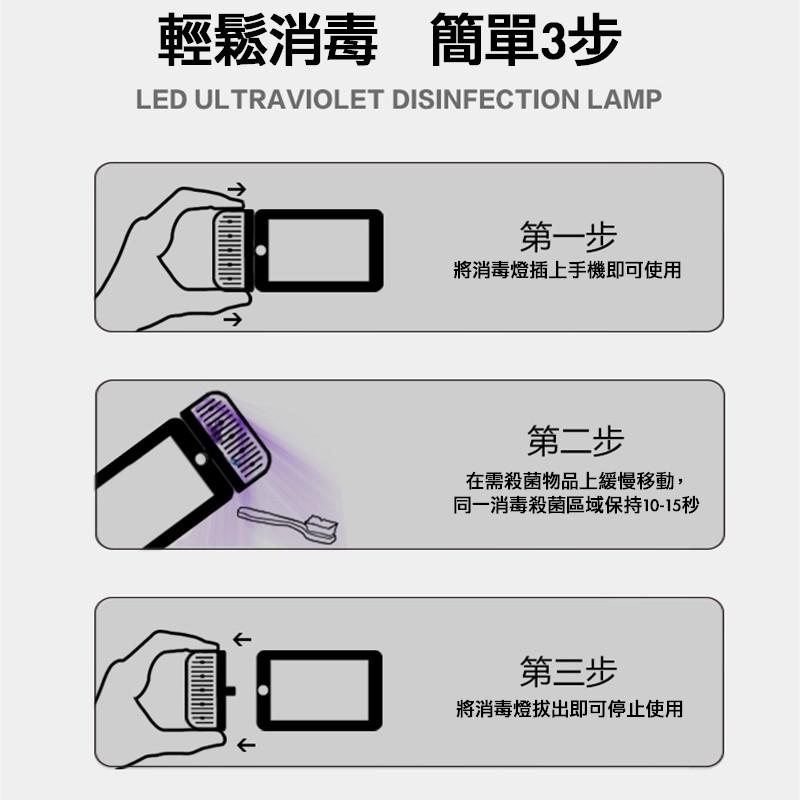 輕鬆消毒　簡單3步

LED ULTRAVIOLET DISINFECTION LAMP

第一步

將消毒燈插上手機即可使用

第二步

在需殺菌物品上緩慢移動，
同一消毒殺菌區域保持10-15秒

第三步

將消毒燈拔出即可停止使用