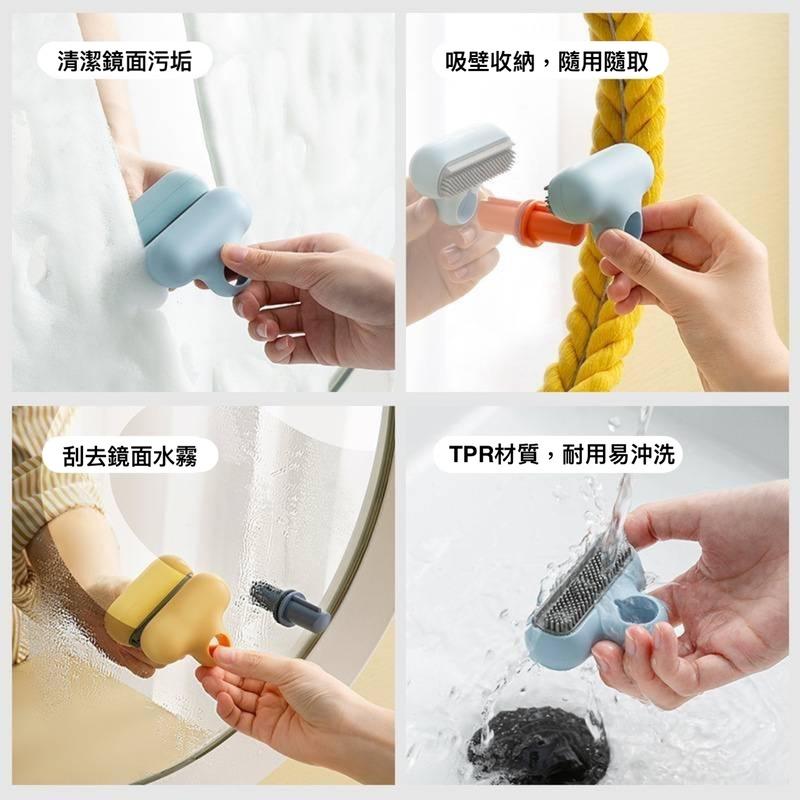 清潔鏡面污垢

吸壁收納，隨用隨取

刮去鏡面水霧

TPR材質，耐用易沖洗