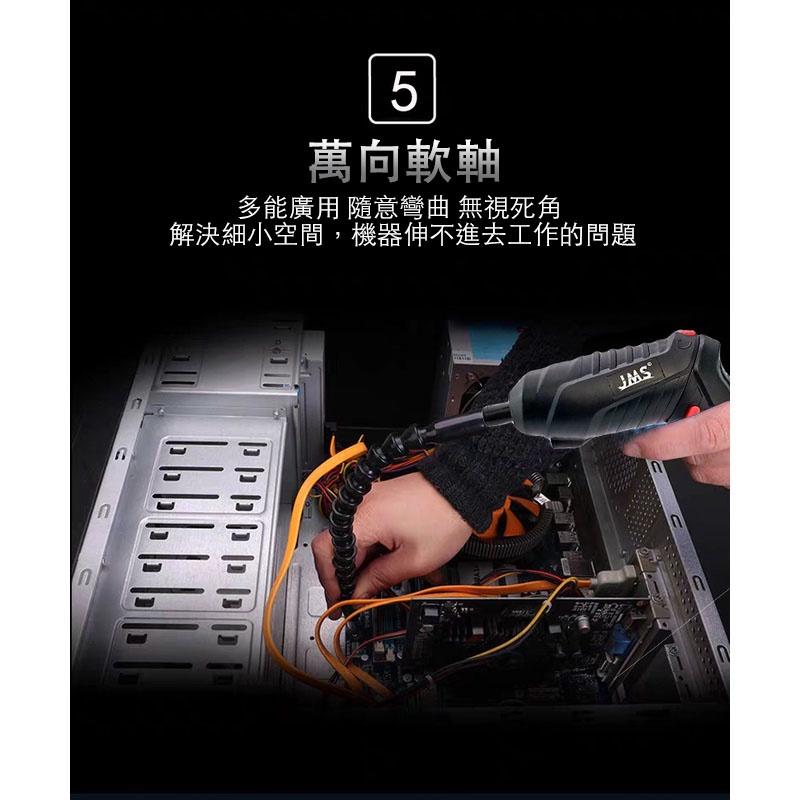 5

萬向軟軸

多能廣用 隨意彎曲 無視死角
解決細小空間，機器伸不進去工作的問題

JMS