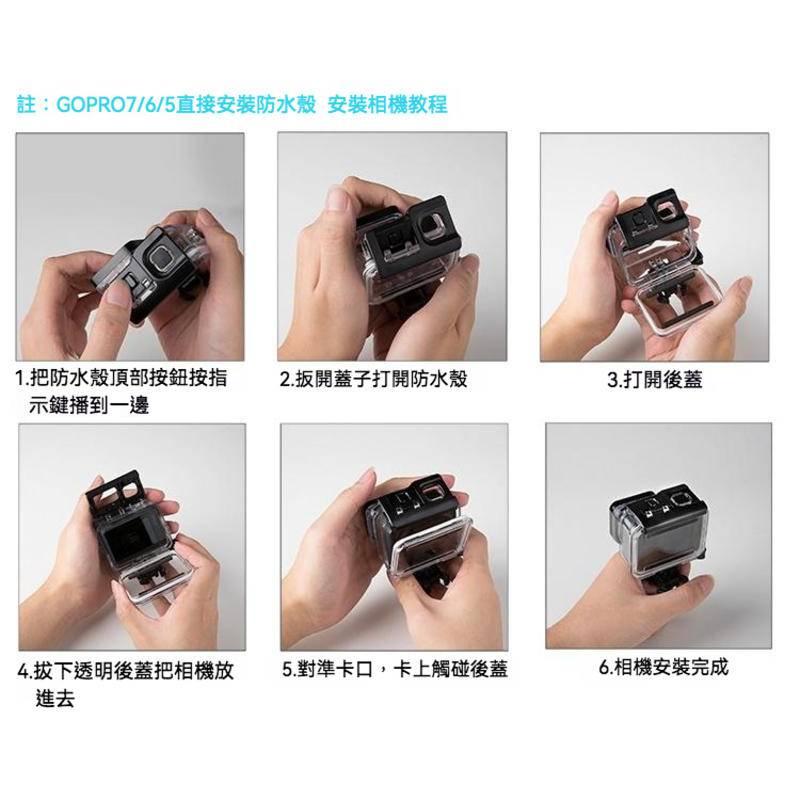 註：GOPRO7/6/5直接安裝防水殼 安裝相機教程

1.把防水殼頂部按鈕按指示鍵播到一邊

2.扳開蓋子打開防水殼

3.打開後蓋

4.拔下透明後蓋把相機放進去

5.對準卡口，卡上觸碰後蓋

6.相機安裝完成