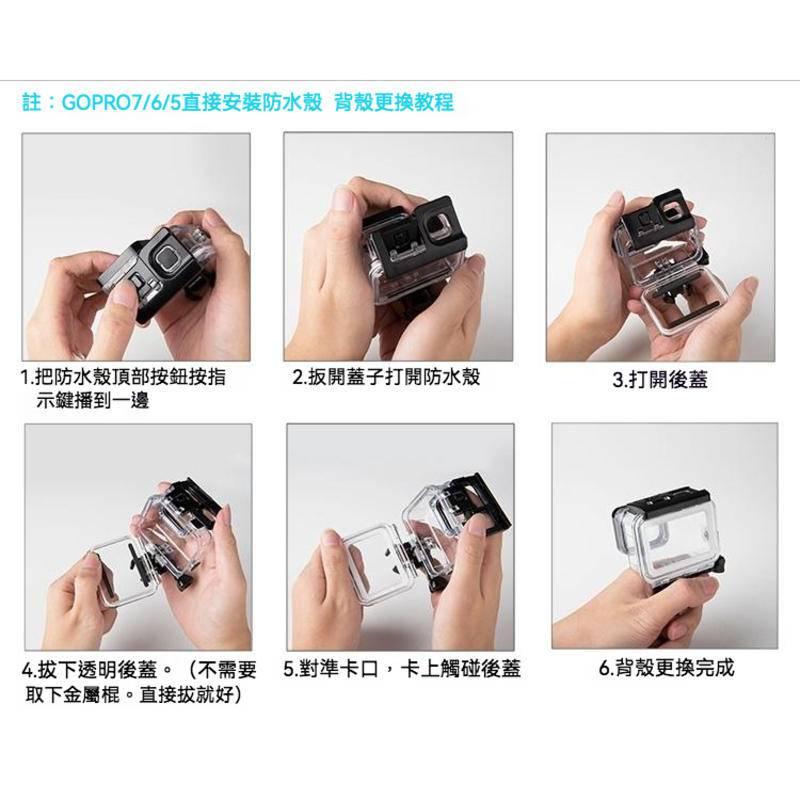 註：GOPRO7/6/5直接安裝防水殼 背殼更換教程

1.把防水殼頂部按鈕按指示鍵播到一邊

2.扳開蓋子打開防水殼

3.打開後蓋

4.拔下透明後蓋。（不需要取下金屬棍。直接拔就好）

5.對準卡口，卡上觸碰後蓋

6.背殼更換完成