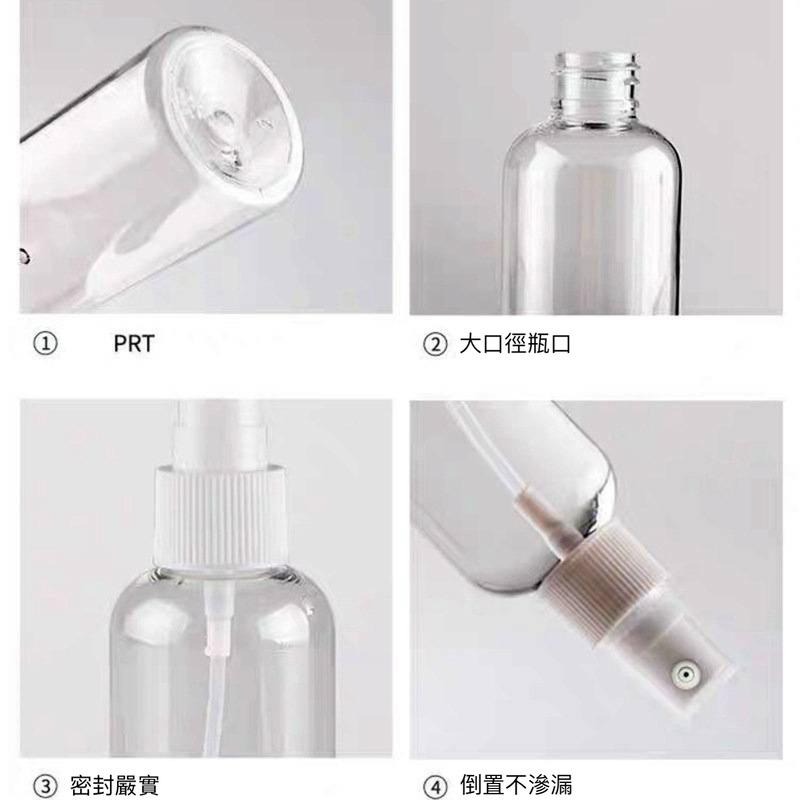 ① PRT

② 大口徑瓶口

③ 密封嚴實

④ 倒置不滲漏