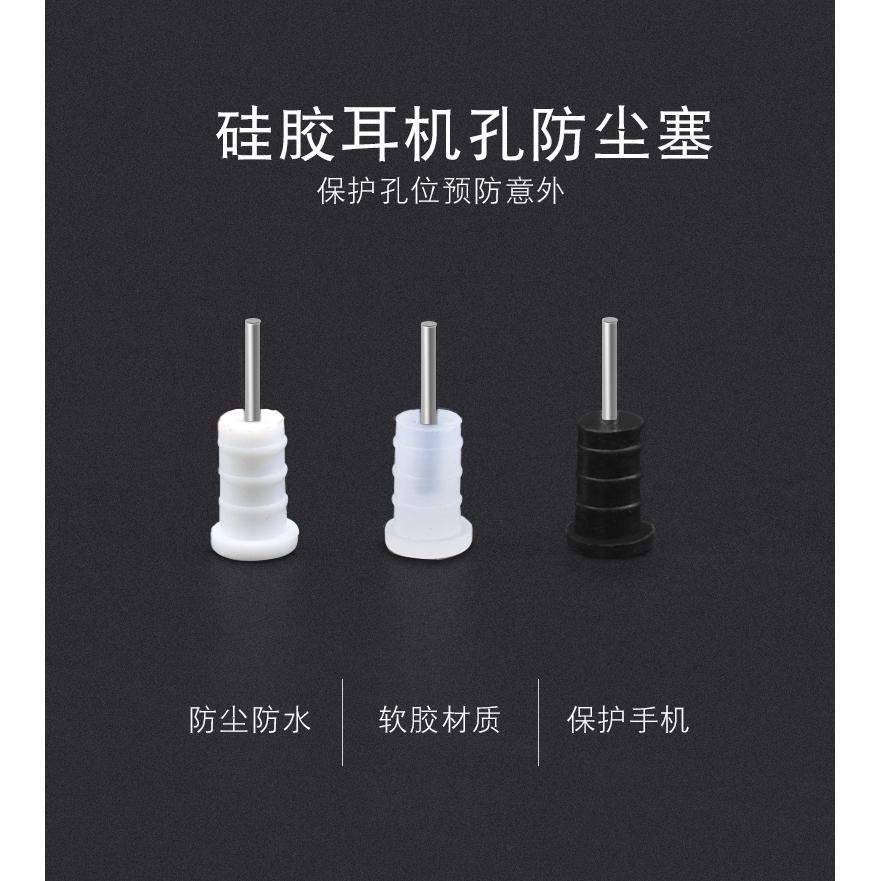 硅胶耳机孔防尘塞
保护孔位预防意外

防尘防水
软胶材质
保护手机